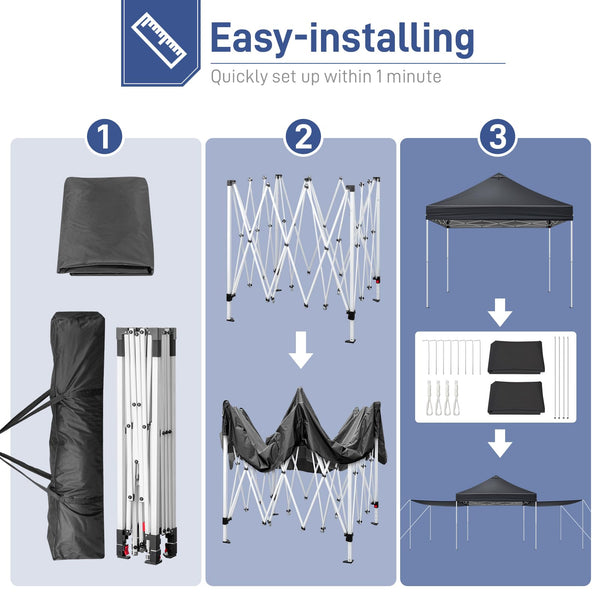 Easy-installing
Quickly set up within 1 minute

1

2

3