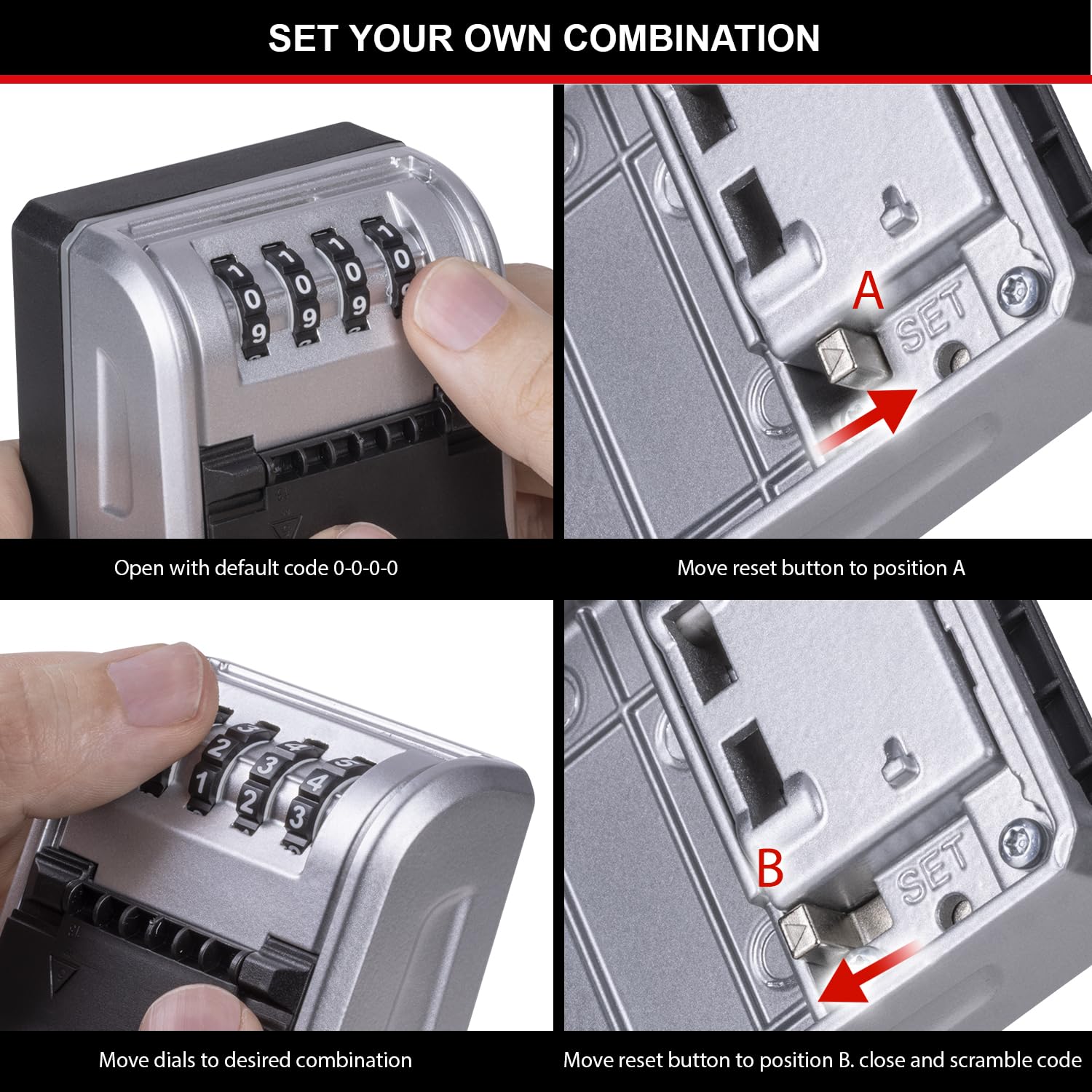 SET YOUR OWN COMBINATION

Open with default code 0-0-0-0

A

SET

Move reset button to position A

Move dials to desired combination

B

SET

Move reset button to position B. close and scramble code