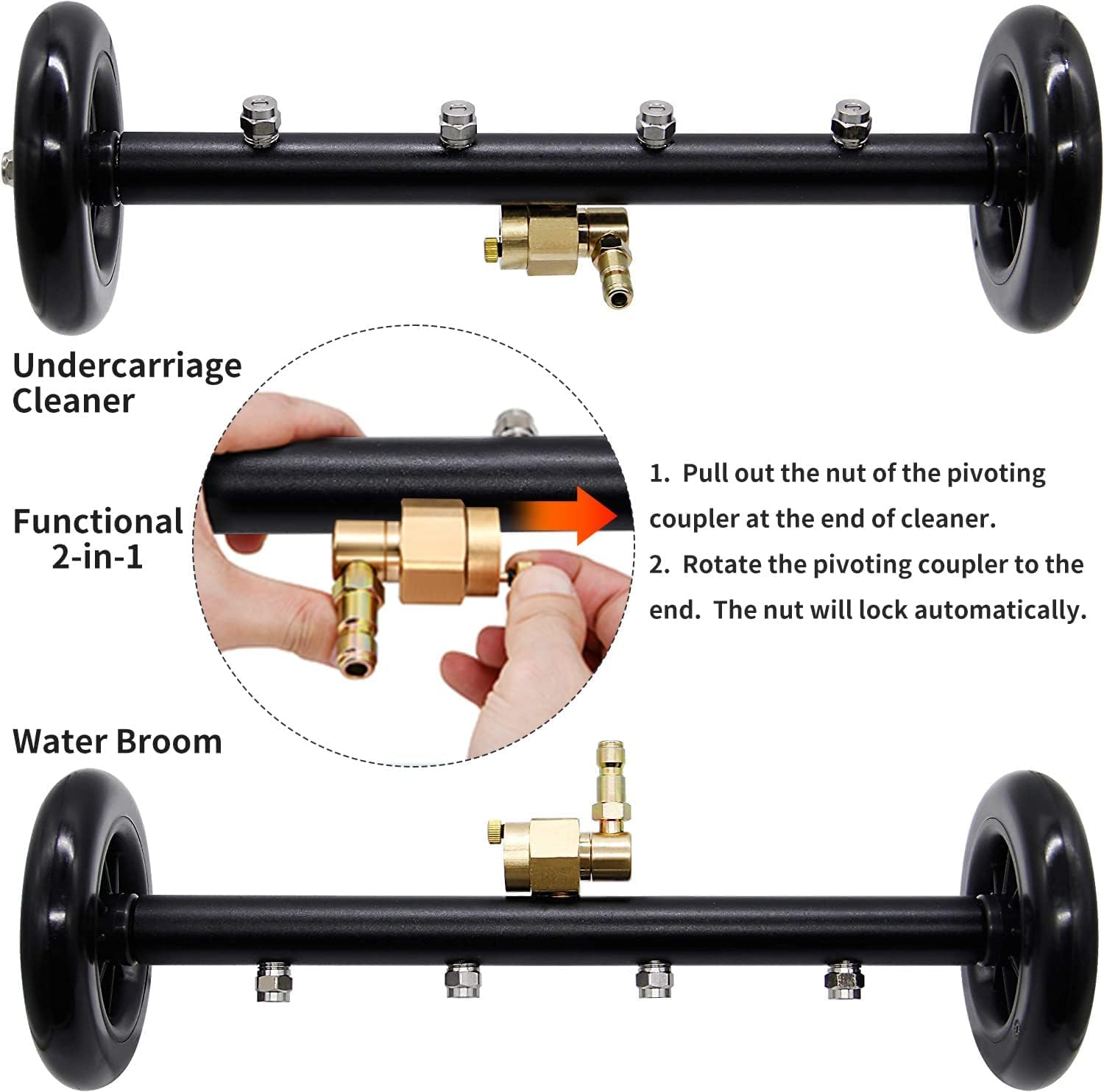 Undercarriage Cleaner

Functional 2-in-1

1. Pull out the nut of the pivoting coupler at the end of cleaner.
2. Rotate the pivoting coupler to the end. The nut will lock automatically.

Water Broom