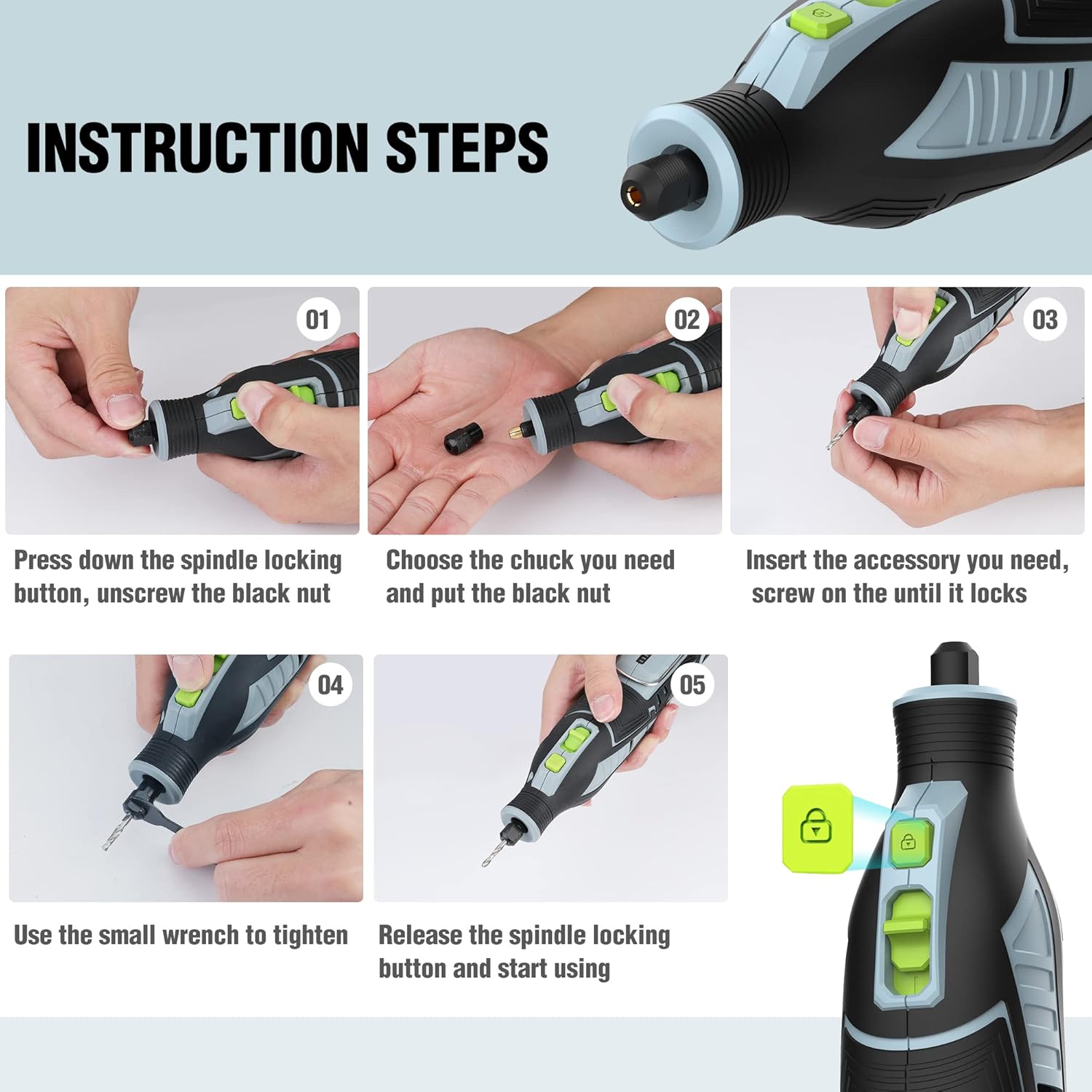 INSTRUCTION STEPS

01

Press down the spindle locking button, unscrew the black nut

02

Choose the chuck you need and put the black nut

03

Insert the accessory you need, screw on the until it locks

04

Use the small wrench to tighten

05

Release the spindle locking button and start using