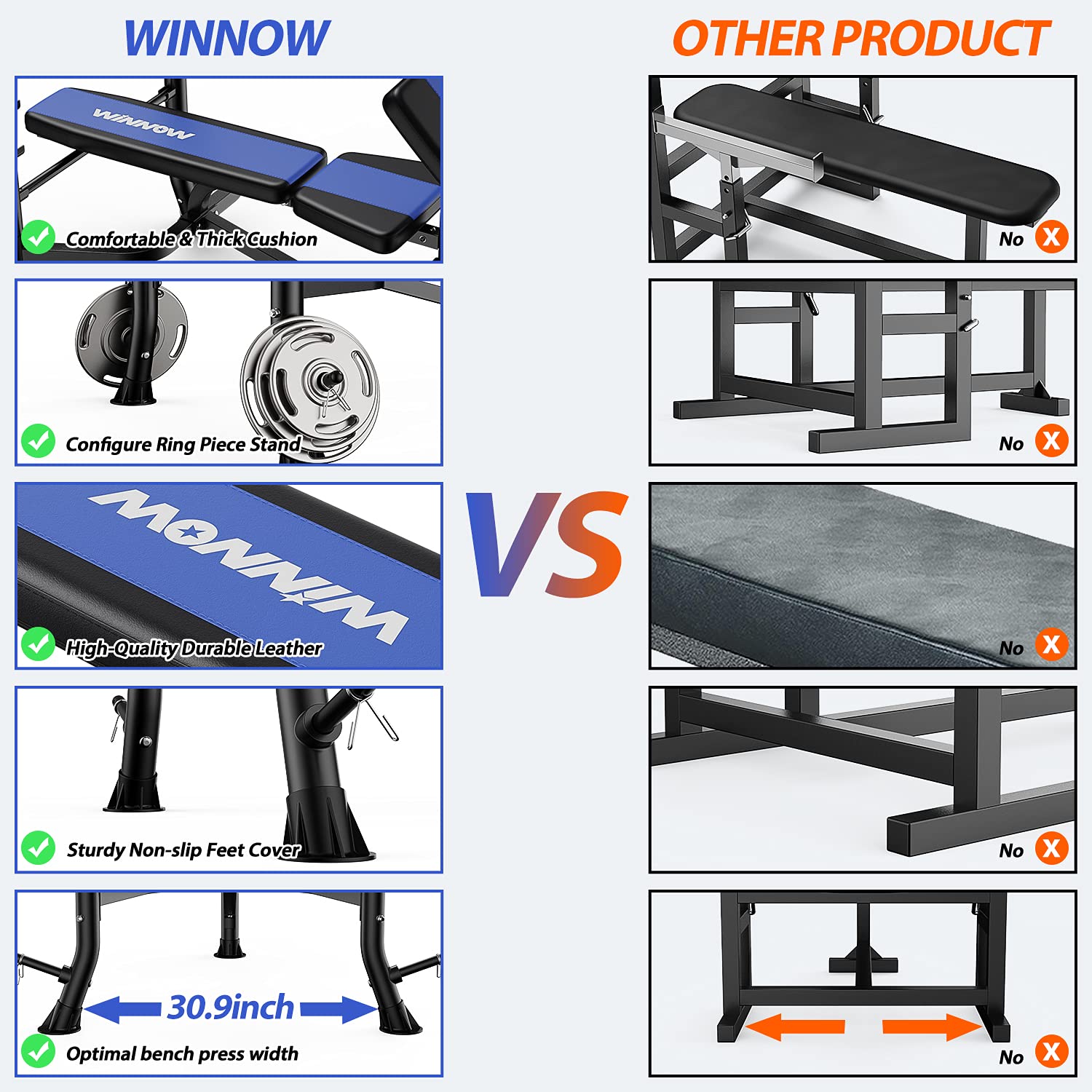 WINNOW

WINNOW

Comfortable & Thick Cushion

Configure Ring Piece Stand

WINNOW

High-Quality Durable Leather

Sturdy Non-slip Feet Cover

30.9inch

Optimal bench press width

VS

OTHER PRODUCT

No X

No X

No X

No X

No X