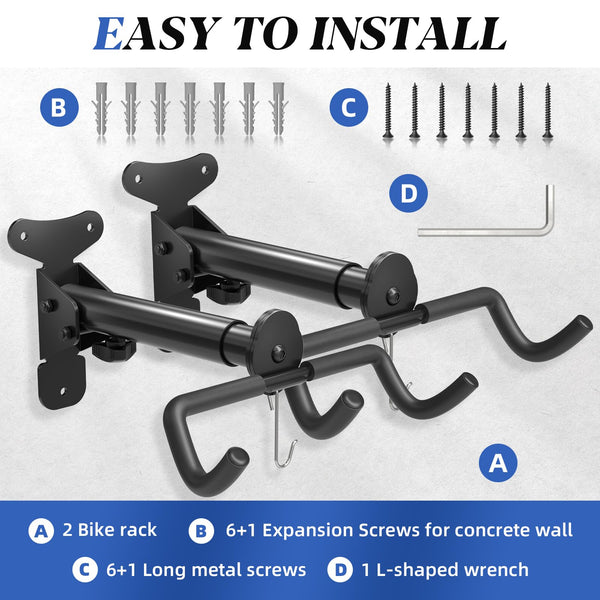 EASY TO INSTALL

B

C

D

A

A 2 Bike rack B 6+1 Expansion Screws for concrete wall

C 6+1 Long metal screws D 1 L-shaped wrench