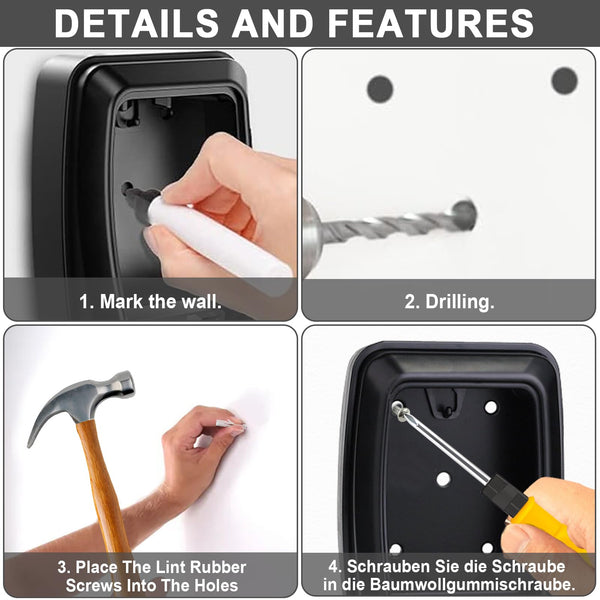 DETAILS AND FEATURES

1. Mark the wall.

2. Drilling.

3. Place The Lint Rubber Screws Into The Holes

4. Schrauben Sie die Schraube in die Baumwollgummischraube.