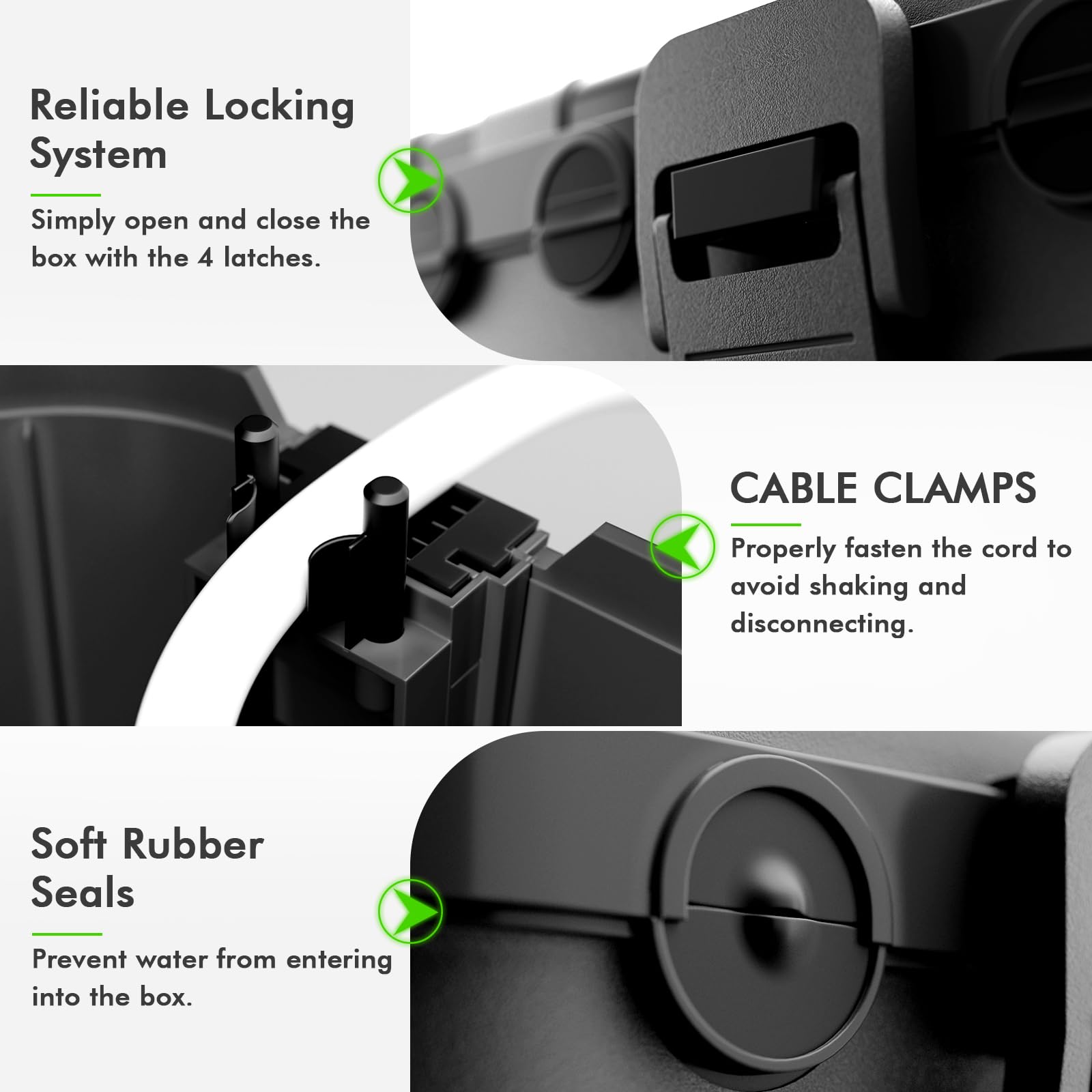 Reliable Locking System

Simply open and close the box with the 4 latches.

CABLE CLAMPS

Properly fasten the cord to avoid shaking and disconnecting.

Soft Rubber Seals

Prevent water from entering into the box.