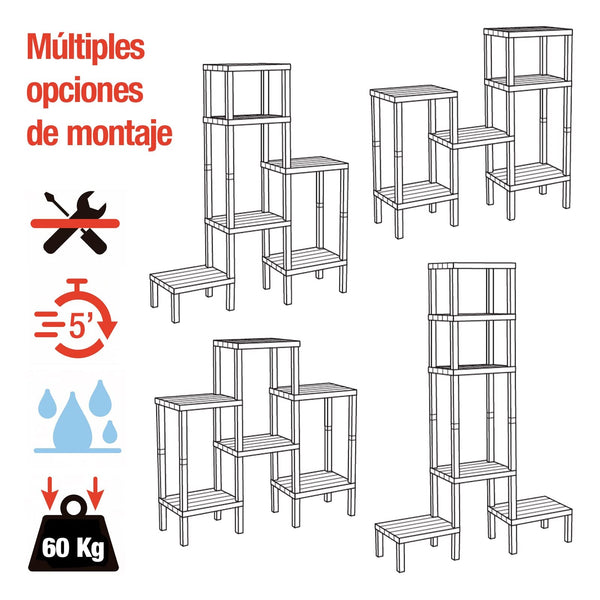 Múltiples opciones de montaje

5'

60 Kg