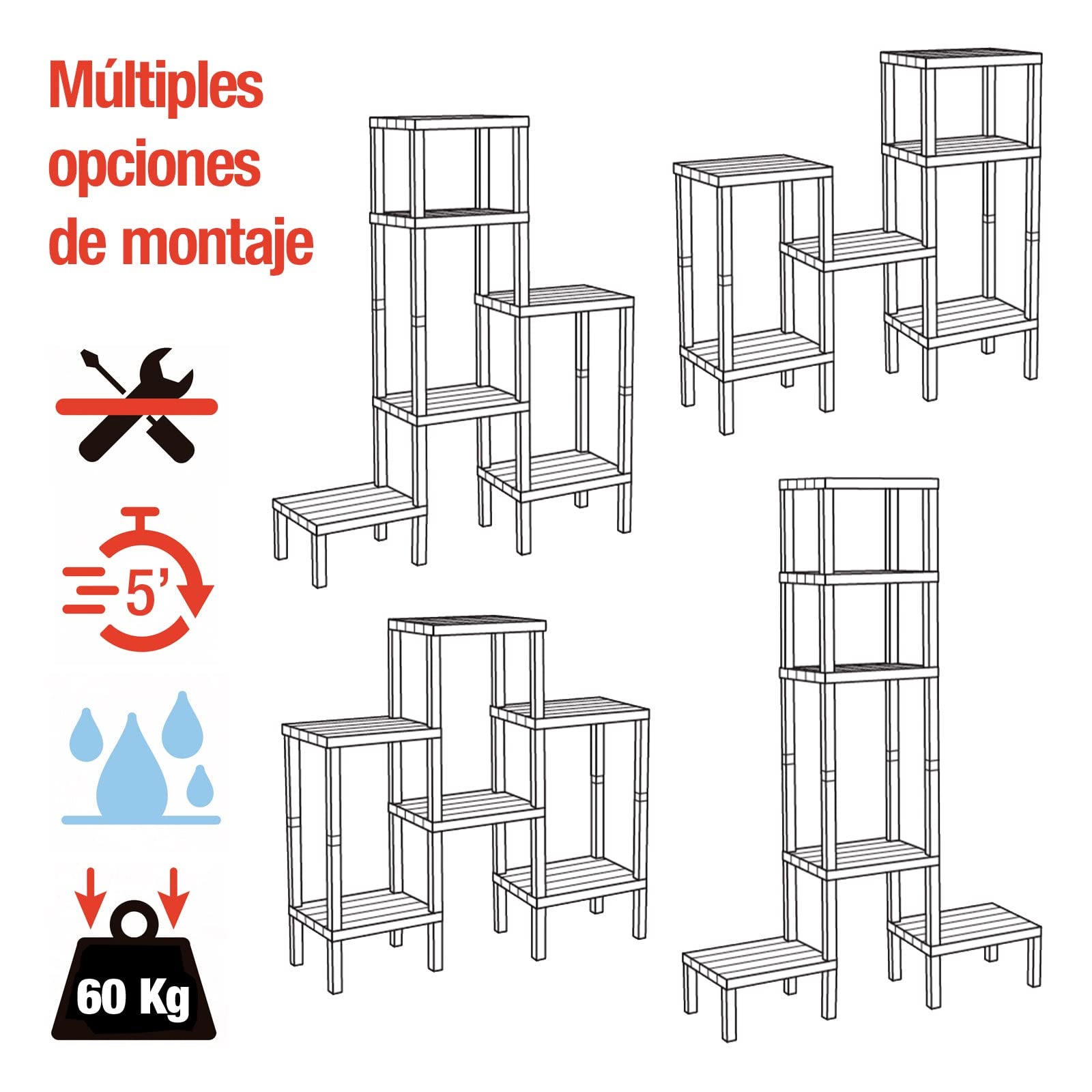 Múltiples opciones de montaje

5'

60 Kg