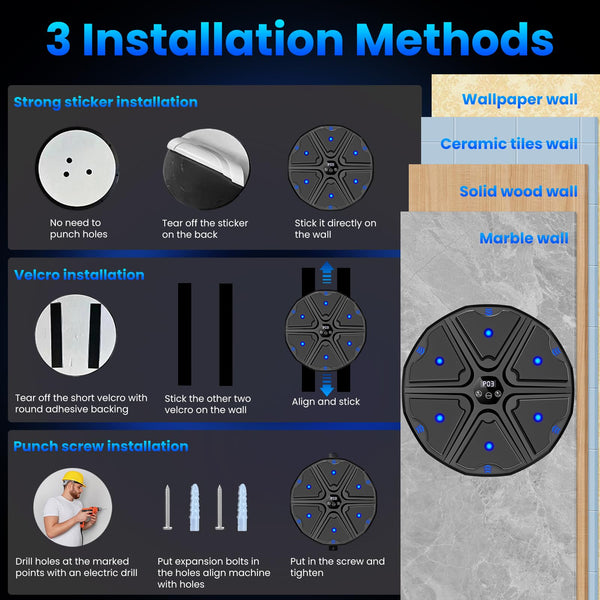 3 Installation Methods

Strong sticker installation

No need to punch holes

Tear off the sticker on the back

Stick it directly on the wall

Velcro installation

Tear off the short velcro with round adhesive backing

Stick the other two velcro on the wall

Align and stick

Punch screw installation

Drill holes at the marked points with an electric drill

Put expansion bolts in the holes align machine with holes

Put in the screw and tighten

Wallpaper wall

Ceramic tiles wall

Solid wood wall

Marble wall

P03