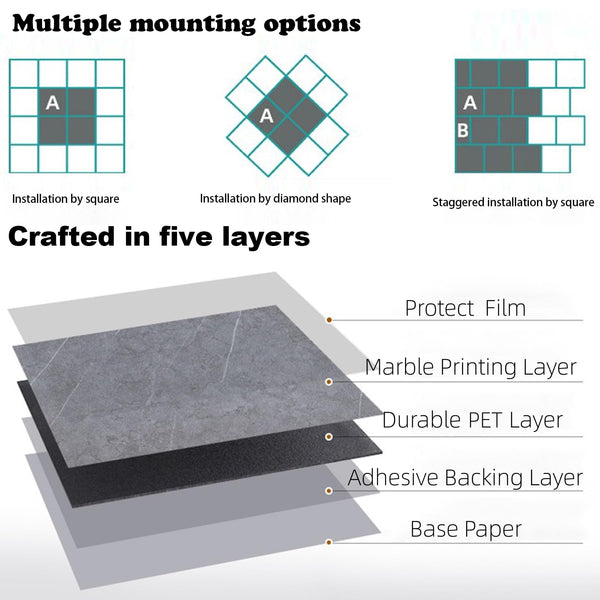 Multiple mounting options

A

Installation by square

A

Installation by diamond shape

A
B

Staggered installation by square

Crafted in five layers

Protect Film

Marble Printing Layer

Durable PET Layer

Adhesive Backing Layer

Base Paper