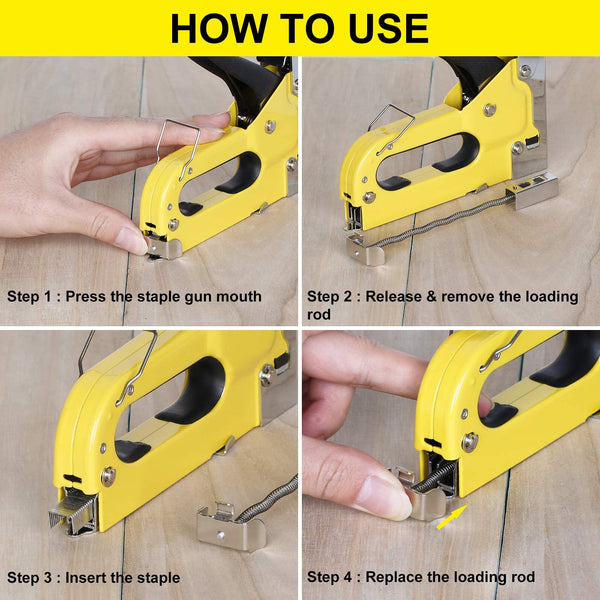 HOW TO USE

Step 1 : Press the staple gun mouth

Step 2 : Release & remove the loading rod

Step 3 : Insert the staple

Step 4 : Replace the loading rod