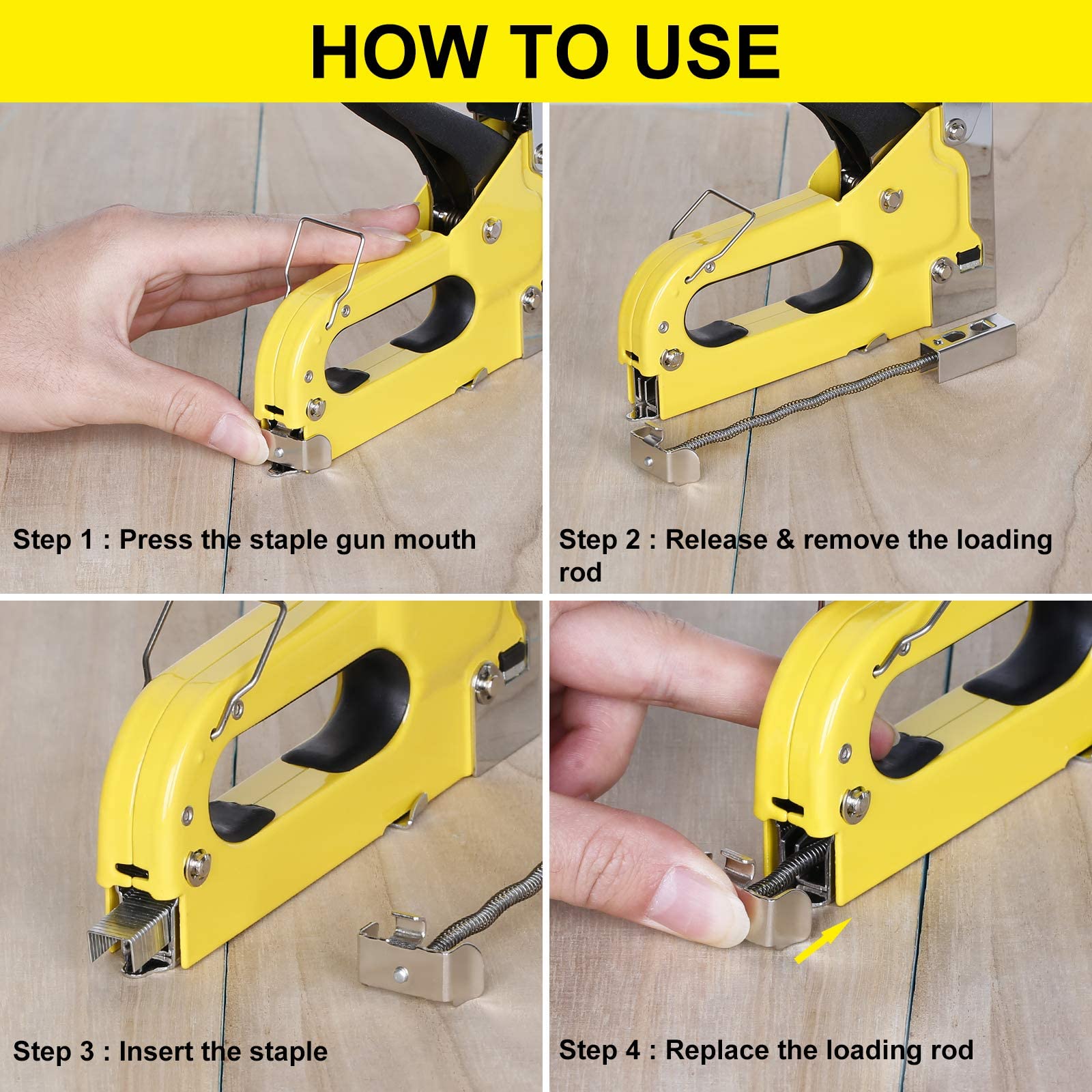 HOW TO USE

Step 1 : Press the staple gun mouth

Step 2 : Release & remove the loading rod

Step 3 : Insert the staple

Step 4 : Replace the loading rod