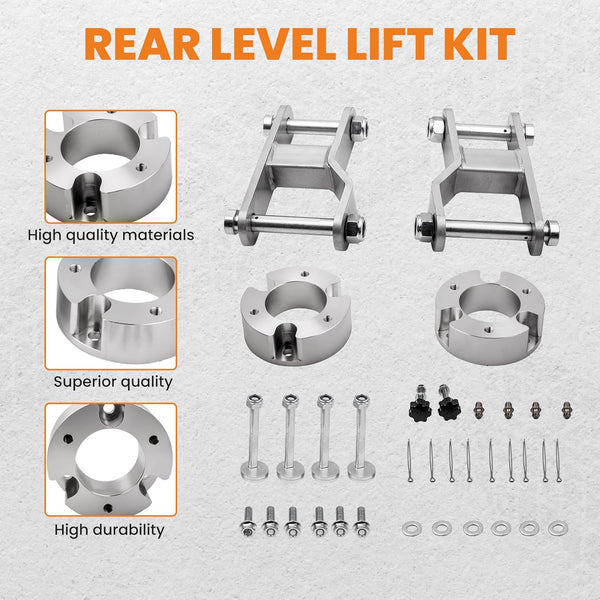 REAR LEVEL LIFT KIT

High quality materials

Superior quality

High durability