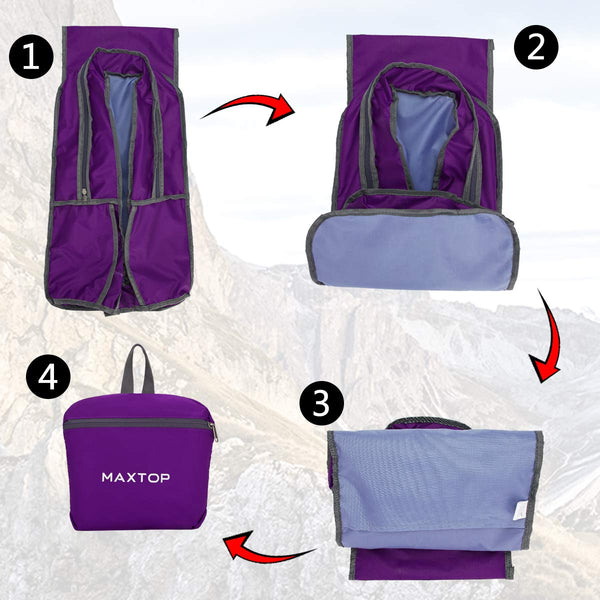 1

2

4

MAXTOP

3