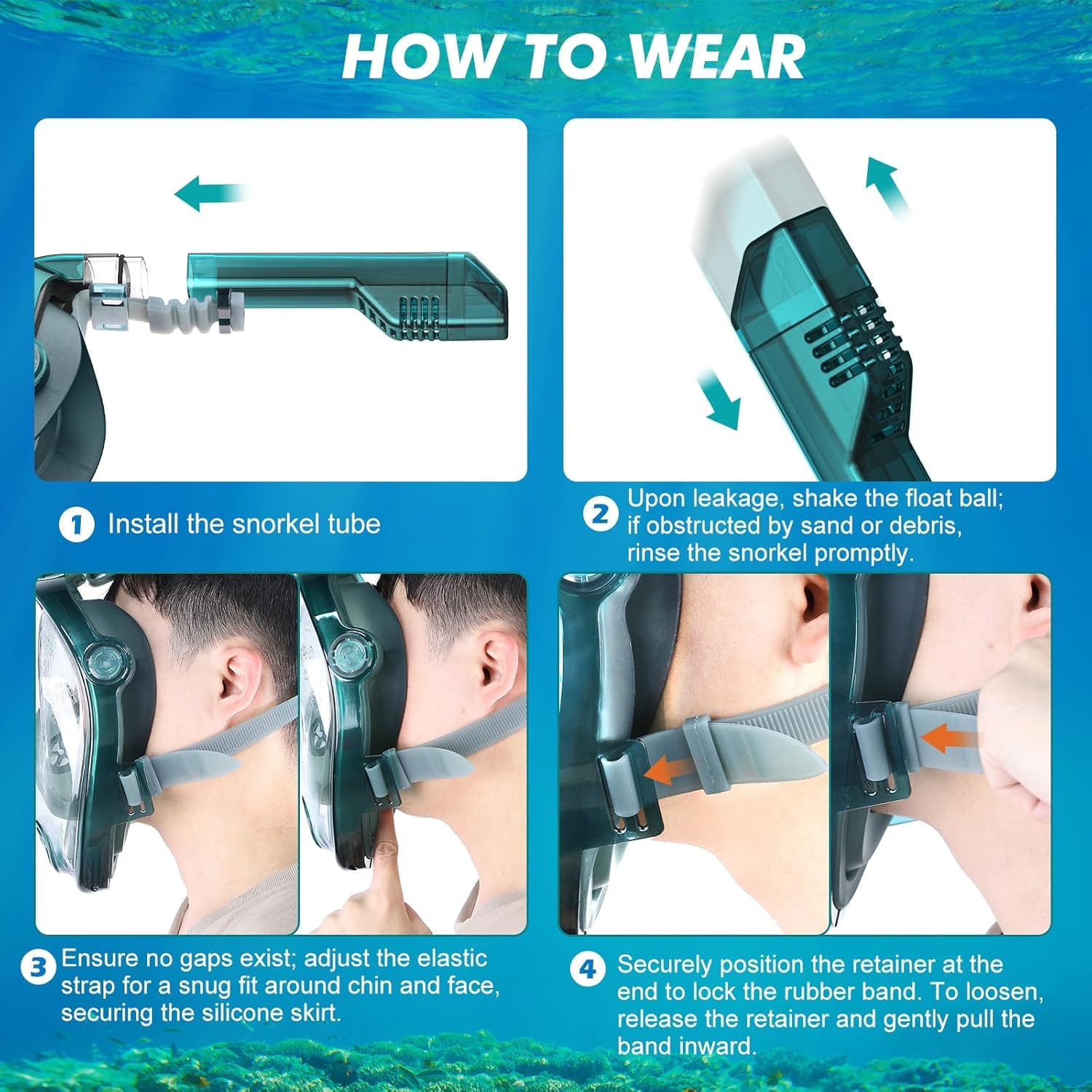 HOW TO WEAR

1 Install the snorkel tube

2 Upon leakage, shake the float ball; if obstructed by sand or debris, rinse the snorkel promptly.

3 Ensure no gaps exist; adjust the elastic strap for a snug fit around chin and face, securing the silicone skirt.

4 Securely position the retainer at the end to lock the rubber band. To loosen, release the retainer and gently pull the band inward.