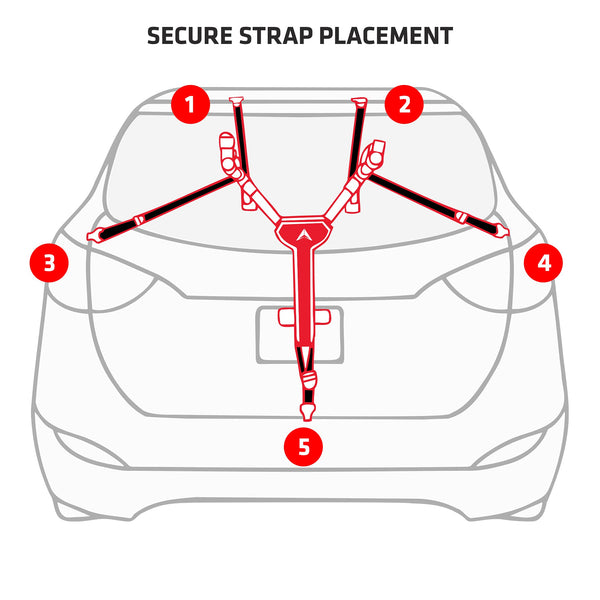 SECURE STRAP PLACEMENT

1

2

3

4

5