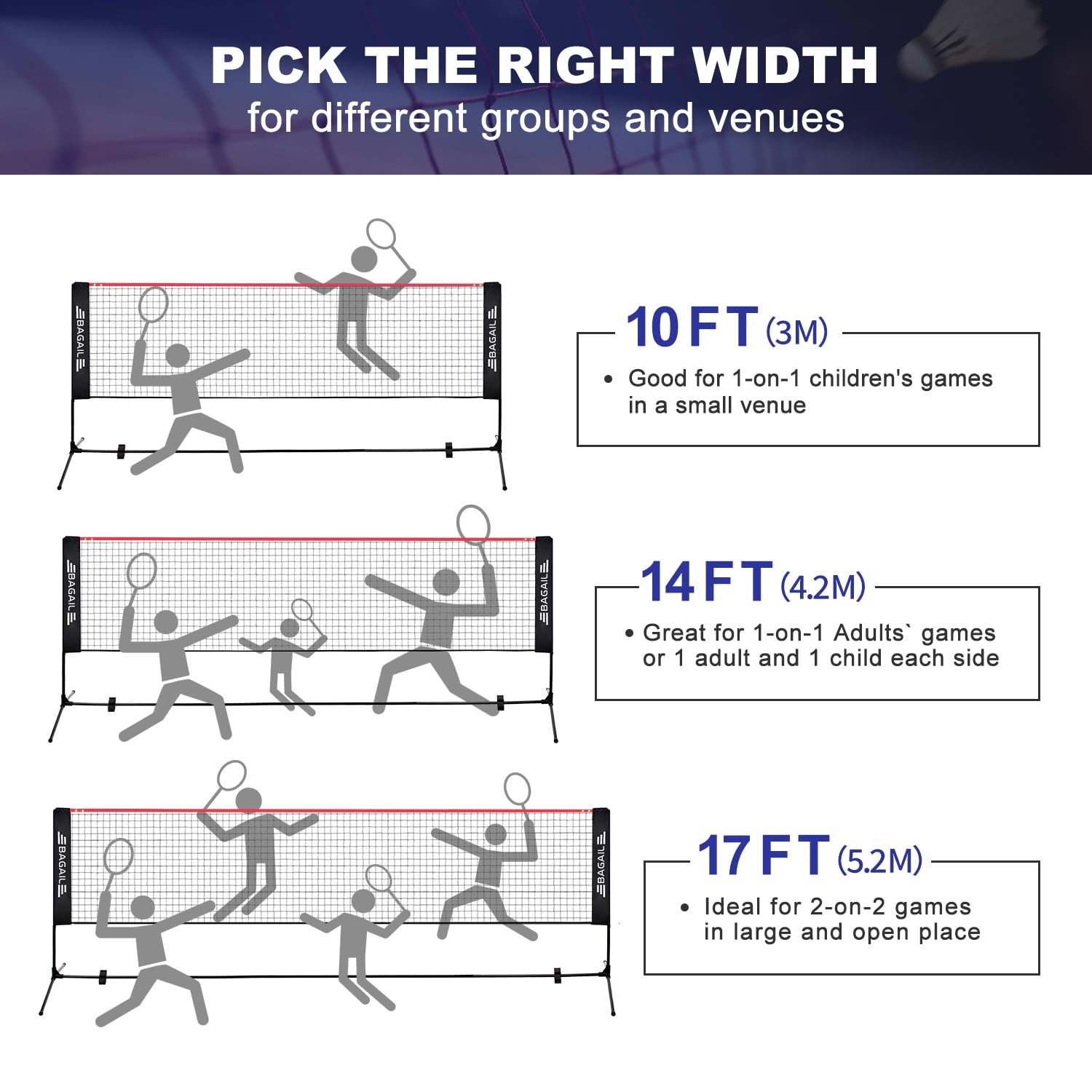 PICK THE RIGHT WIDTH
for different groups and venues

BAGAIL BAGAIL

10 FT (3M)
• Good for 1-on-1 children's games in a small venue

BAGAIL BAGAIL

14 FT (4.2M)
• Great for 1-on-1 Adults` games or 1 adult and 1 child each side

BAGAIL BAGAIL

17 FT (5.2M)
• Ideal for 2-on-2 games in large and open place