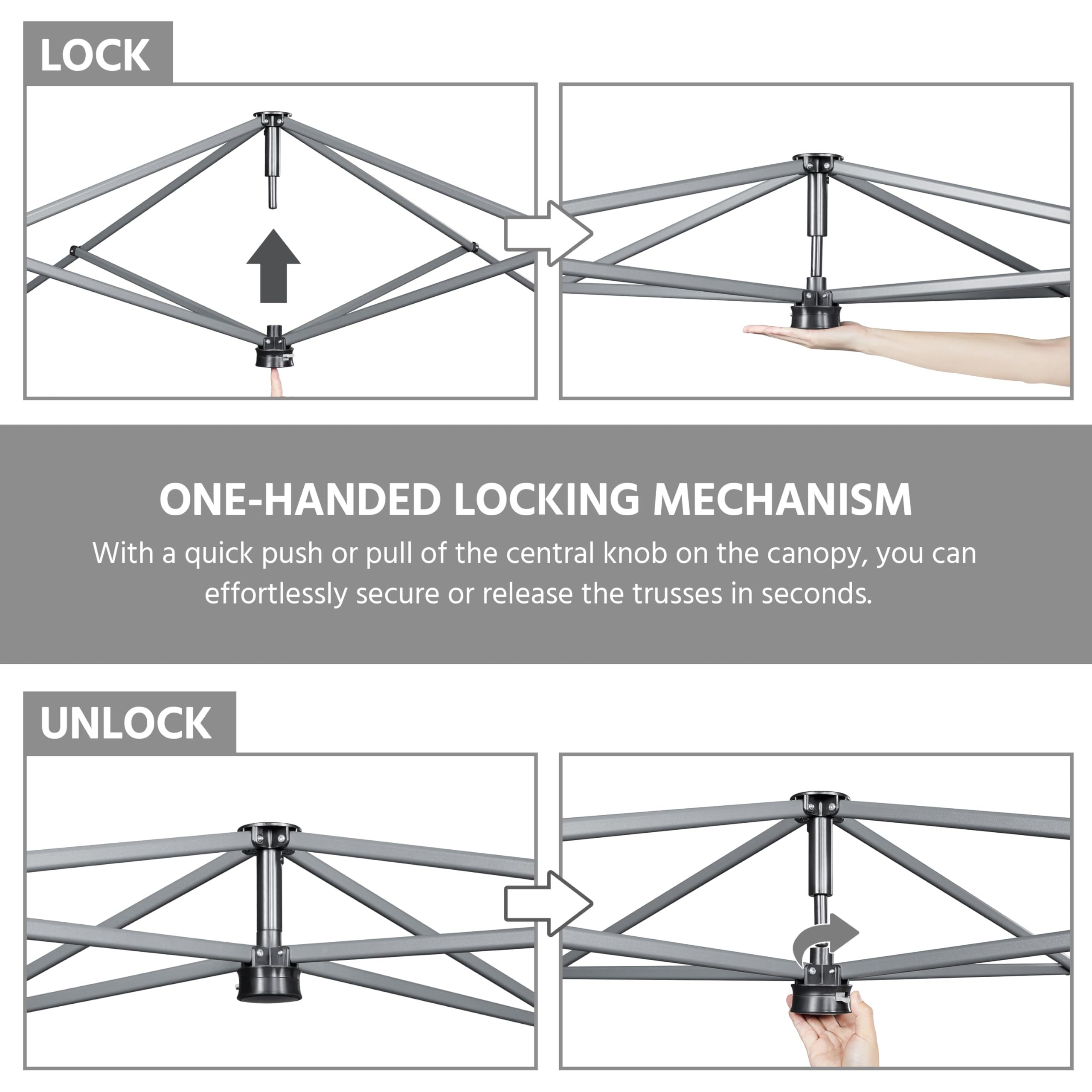 LOCK

ONE-HANDED LOCKING MECHANISM

With a quick push or pull of the central knob on the canopy, you can effortlessly secure or release the trusses in seconds.

UNLOCK