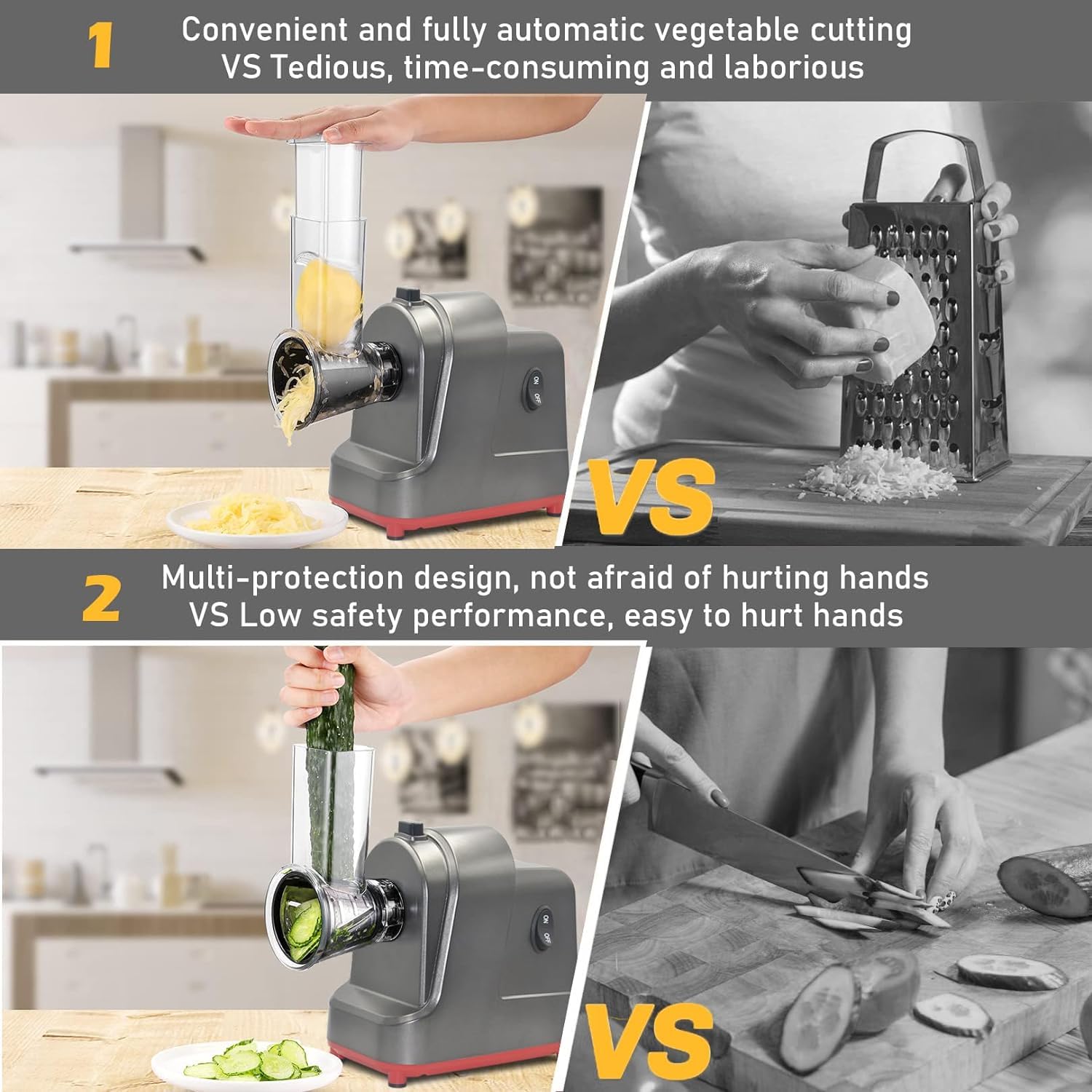 1 Convenient and fully automatic vegetable cutting VS Tedious, time-consuming and laborious

ON OFF

VS

2 Multi-protection design, not afraid of hurting hands VS Low safety performance, easy to hurt hands

ON OFF

VS