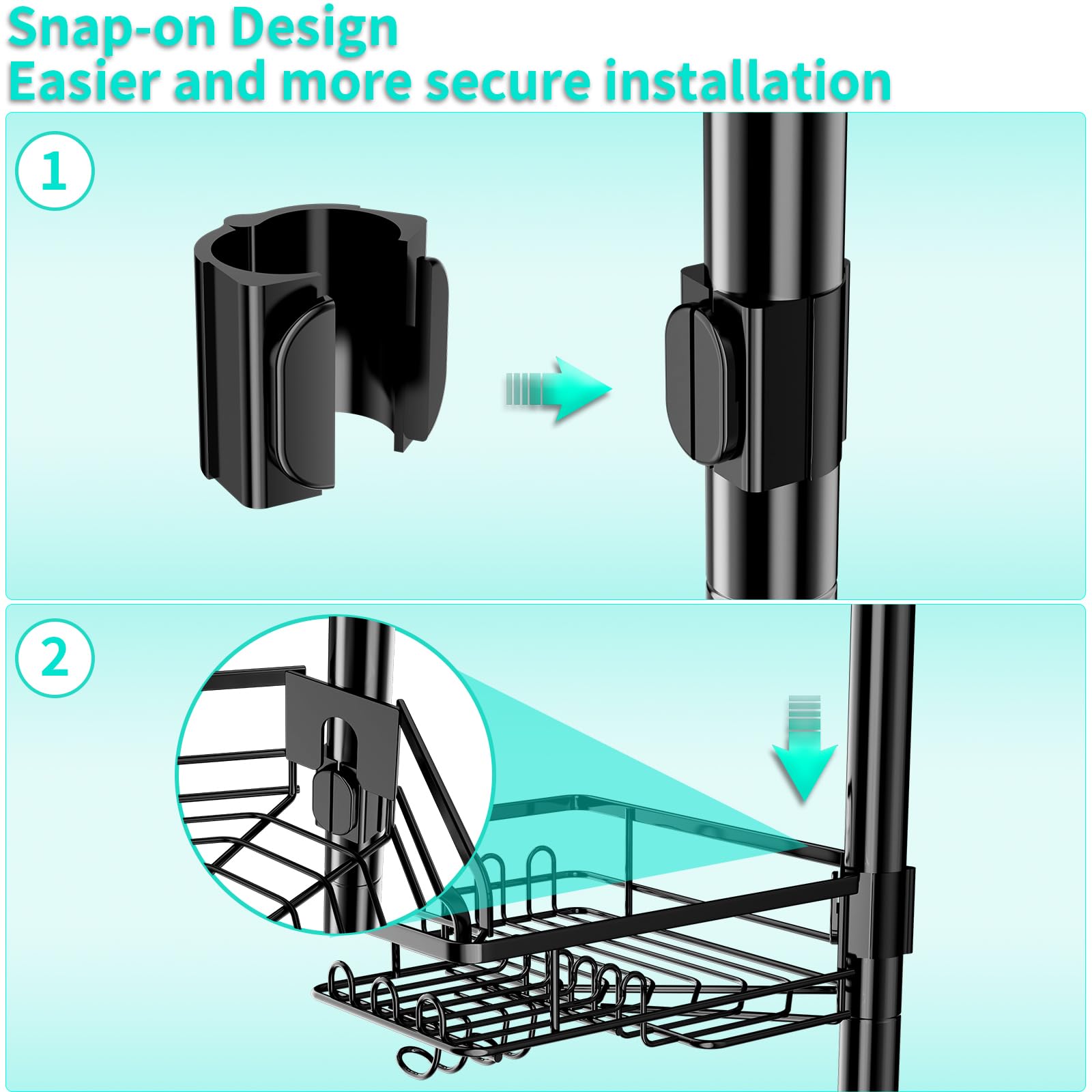 Snap-on Design
Easier and more secure installation

1

2