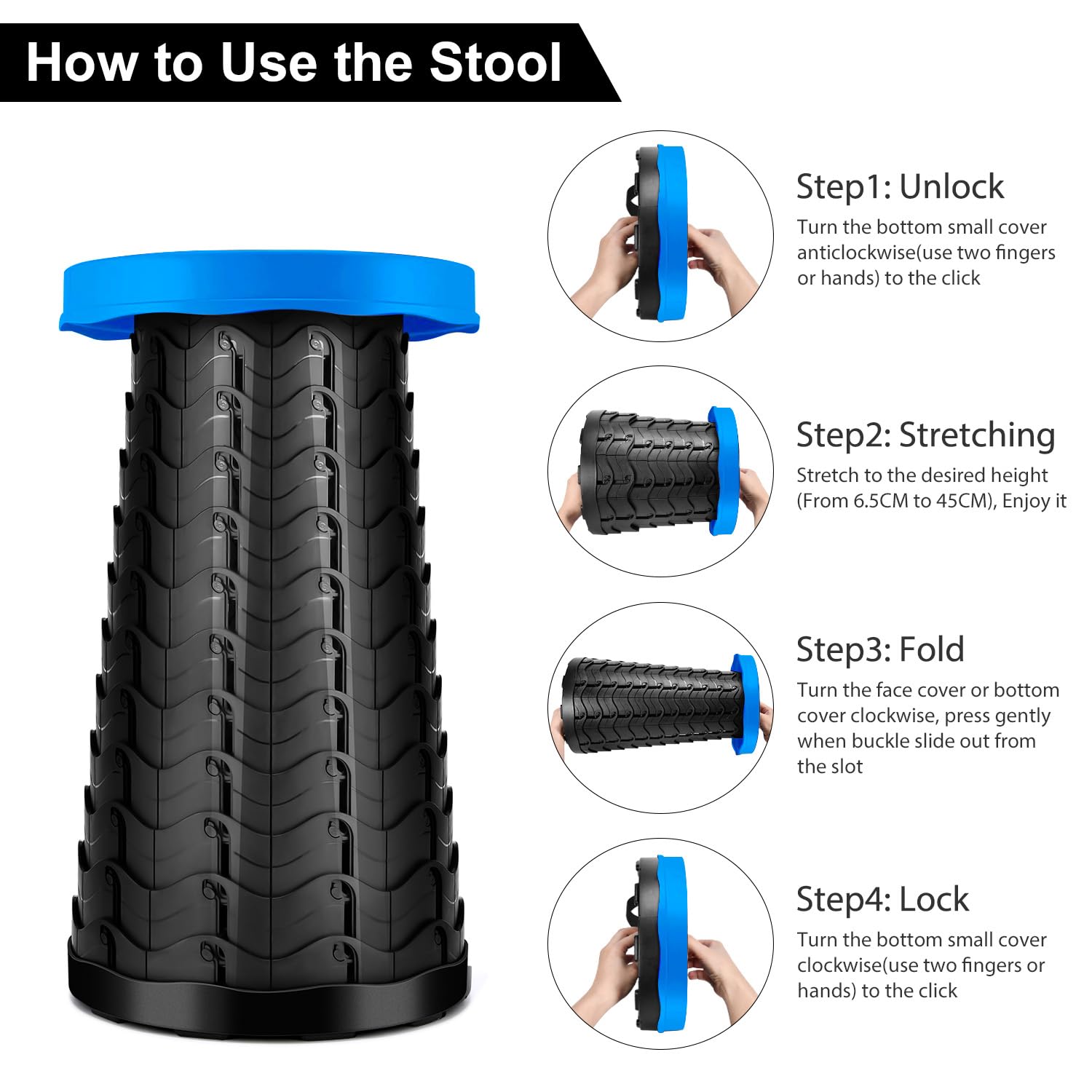 How to Use the Stool

Step1: Unlock

Turn the bottom small cover anticlockwise(use two fingers or hands) to the click

Step2: Stretching

Stretch to the desired height (From 6.5CM to 45CM), Enjoy it

Step3: Fold

Turn the face cover or bottom cover clockwise, press gently when buckle slide out from the slot

Step4: Lock

Turn the bottom small cover clockwise(use two fingers or hands) to the click