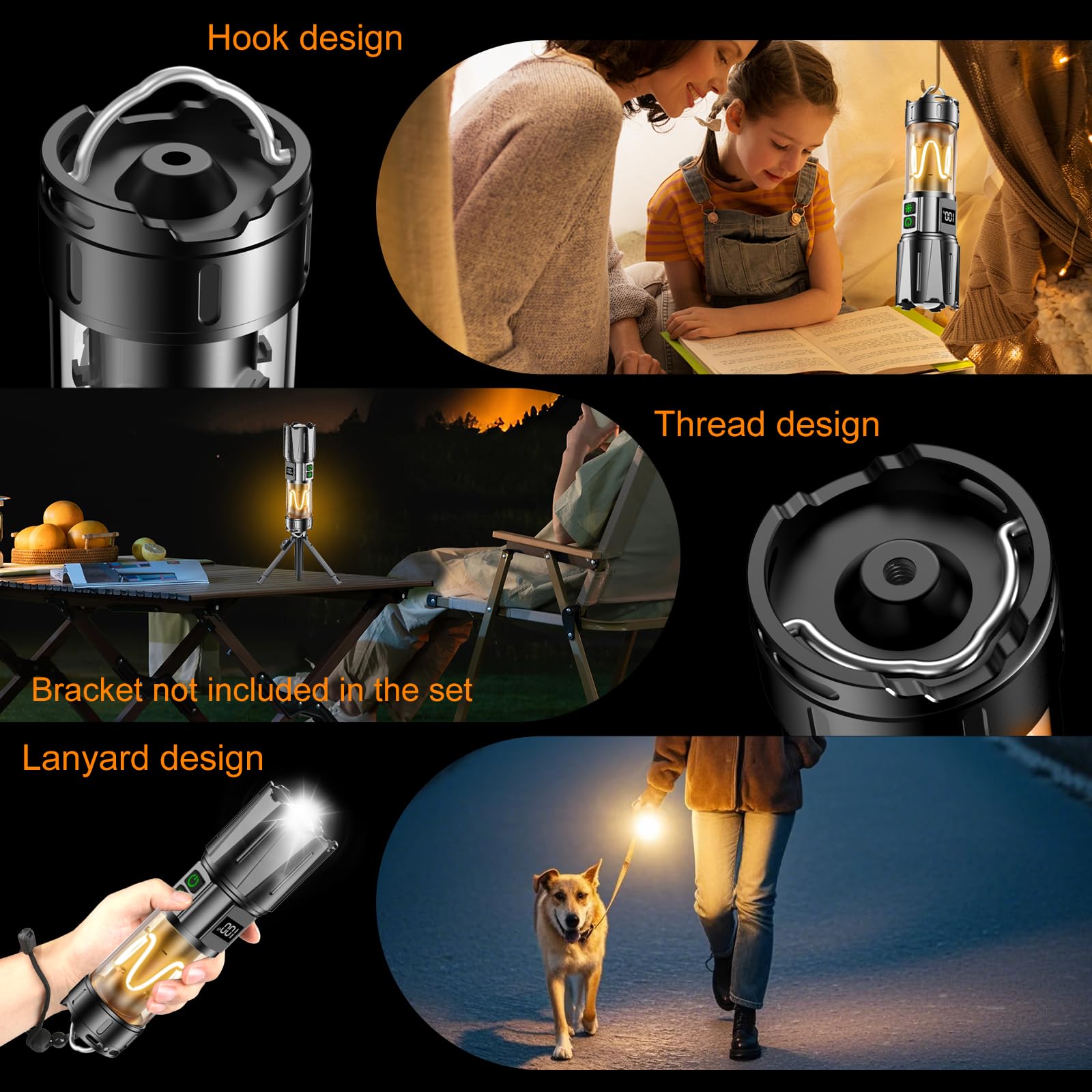 Hook design

Thread design

Bracket not included in the set

Lanyard design