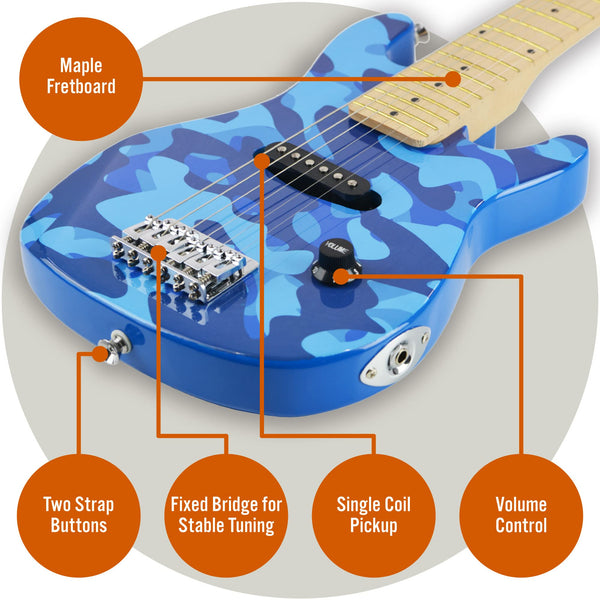 Maple Fretboard

VOLUME

Two Strap Buttons

Fixed Bridge for Stable Tuning

Single Coil Pickup

Volume Control