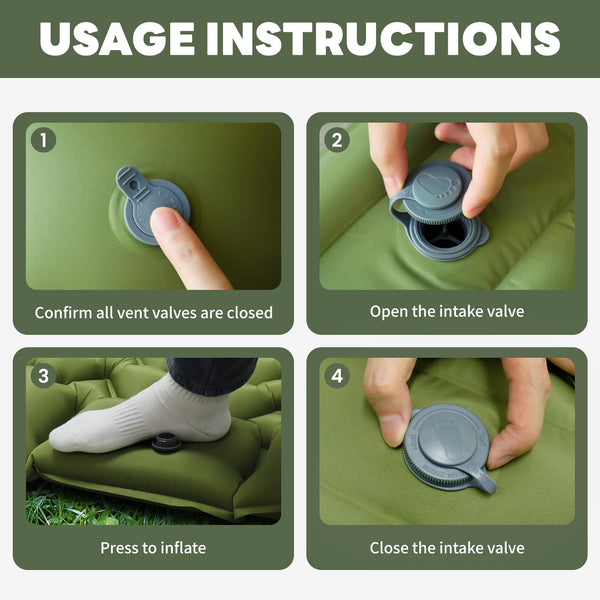 USAGE INSTRUCTIONS

1

Confirm all vent valves are closed

2

Open the intake valve

3

Press to inflate

4

Close the intake valve