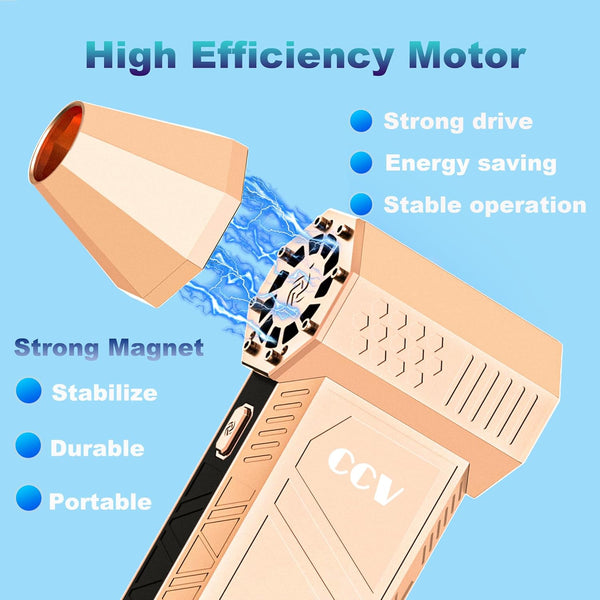 High Efficiency Motor

Strong drive

Energy saving

Stable operation

Strong Magnet

Stabilize

Durable

Portable

CCV