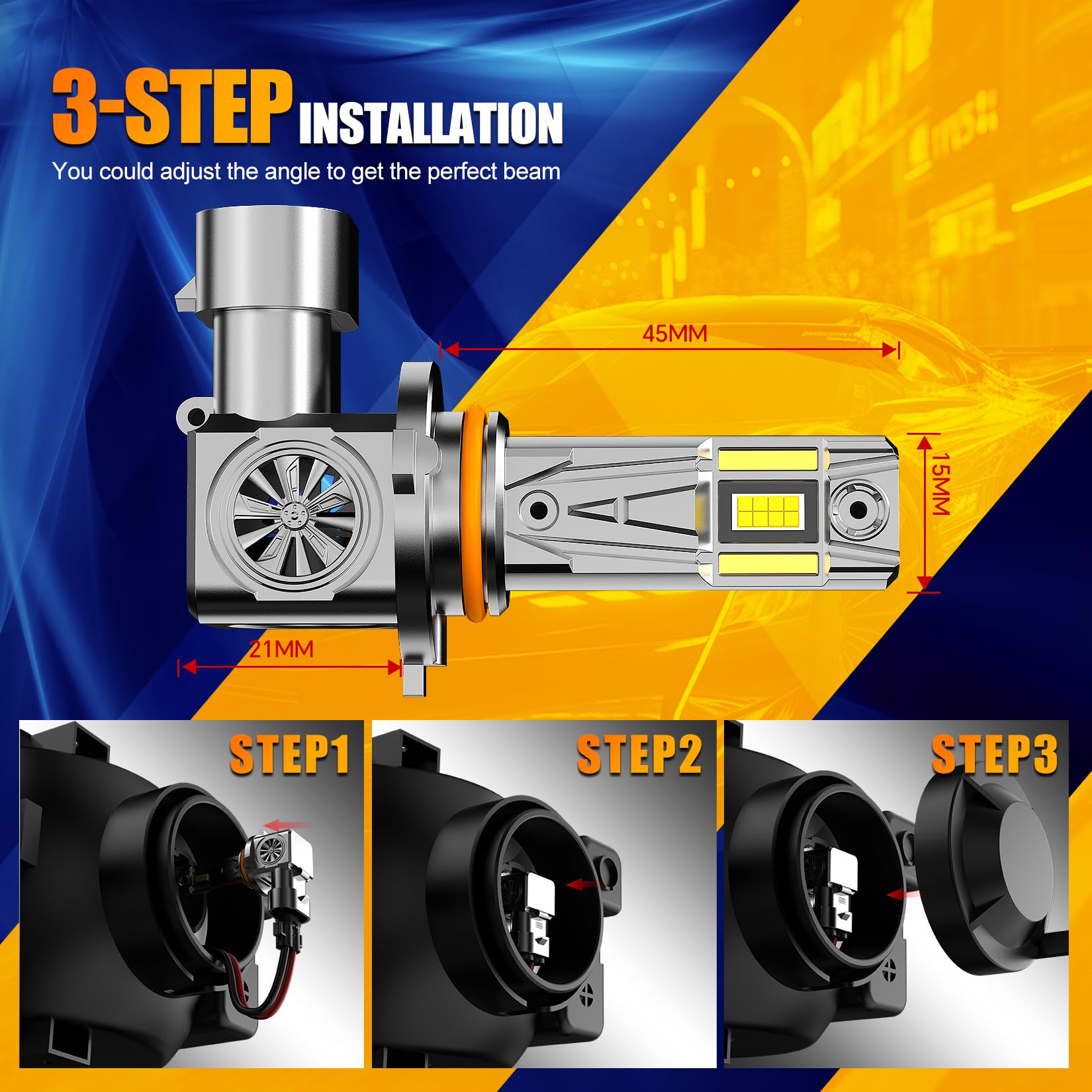 3-STEP INSTALLATION

You could adjust the angle to get the perfect beam

45MM

15MM

21MM

STEP1

STEP2

STEP3