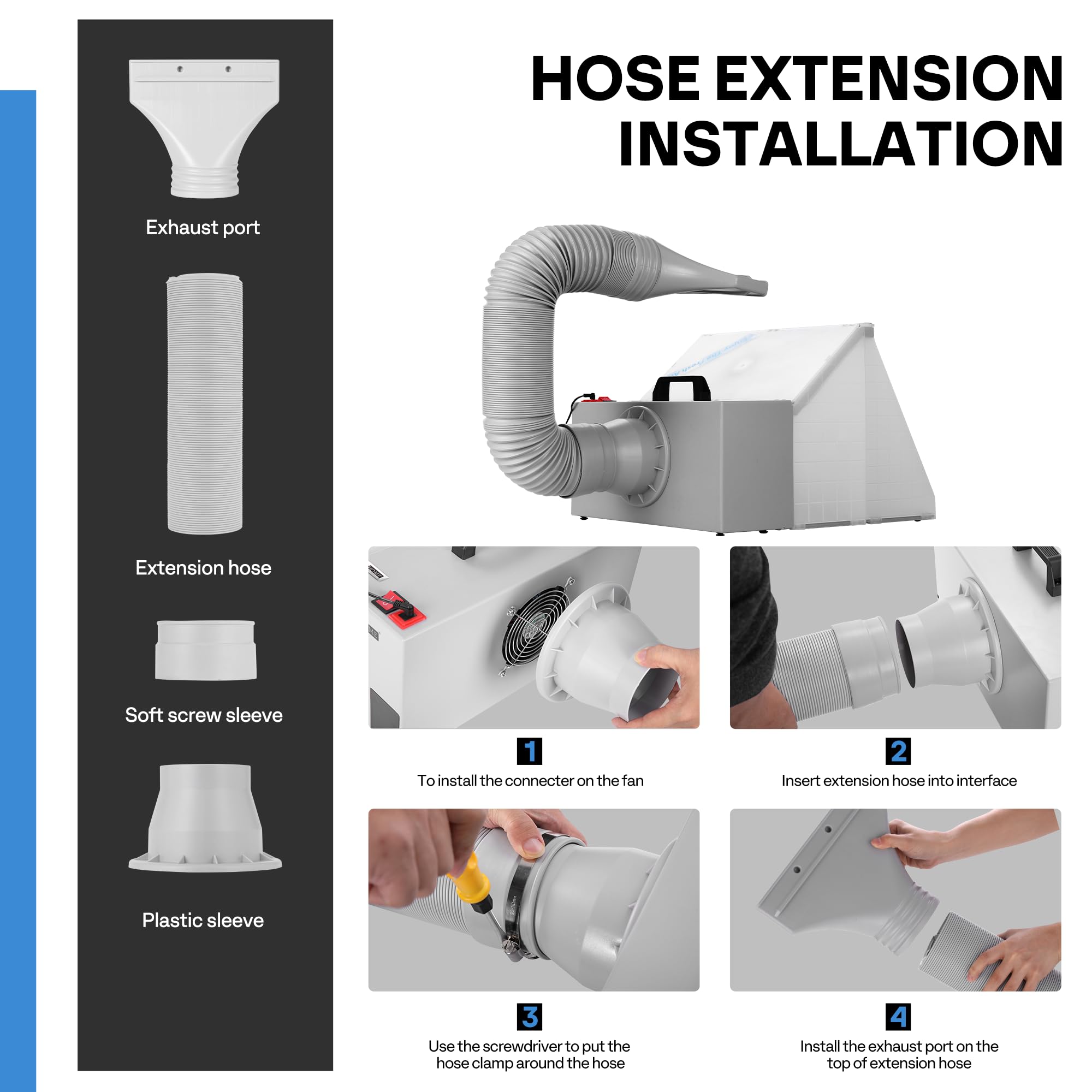 Exhaust port

Extension hose

Soft screw sleeve

Plastic sleeve

HOSE EXTENSION INSTALLATION

1
To install the connecter on the fan

2
Insert extension hose into interface

3
Use the screwdriver to put the hose clamp around the hose

4
Install the exhaust port on the top of extension hose