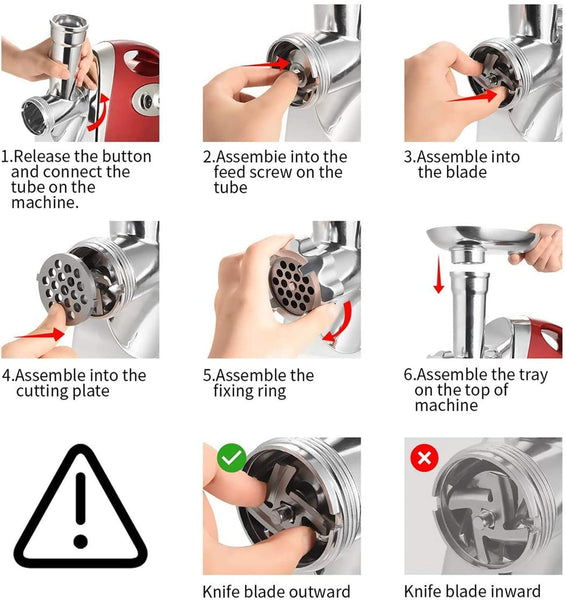 1.Release the button and connect the tube on the machine.

2.Assembie into the feed screw on the tube

3.Assemble into the blade

4.Assemble into the cutting plate

5.Assemble the fixing ring

6.Assemble the tray on the top of machine

Knife blade outward

Knife blade inward