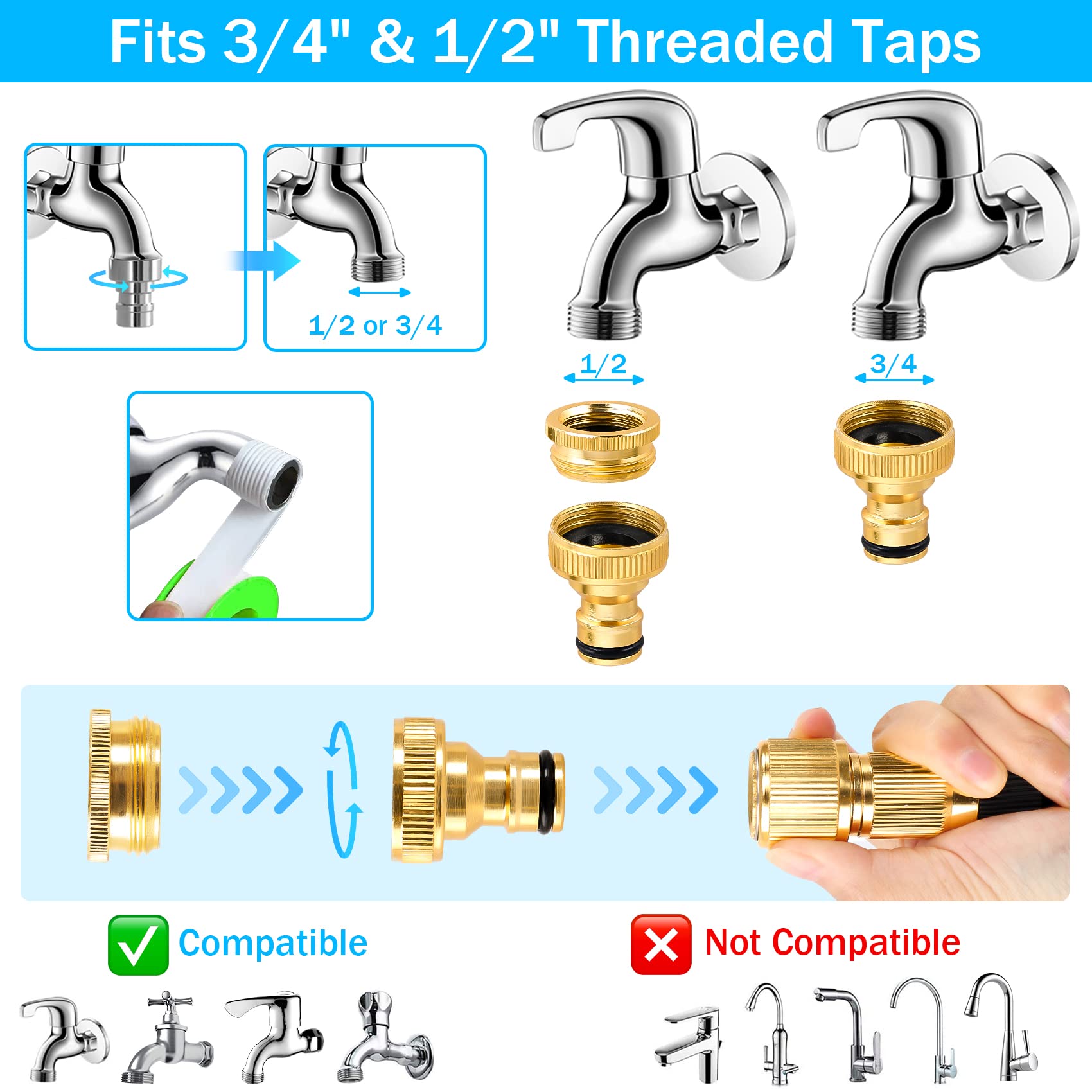 Fits 3/4" & 1/2" Threaded Taps

1/2 or 3/4

1/2

3/4

Compatible

Not Compatible