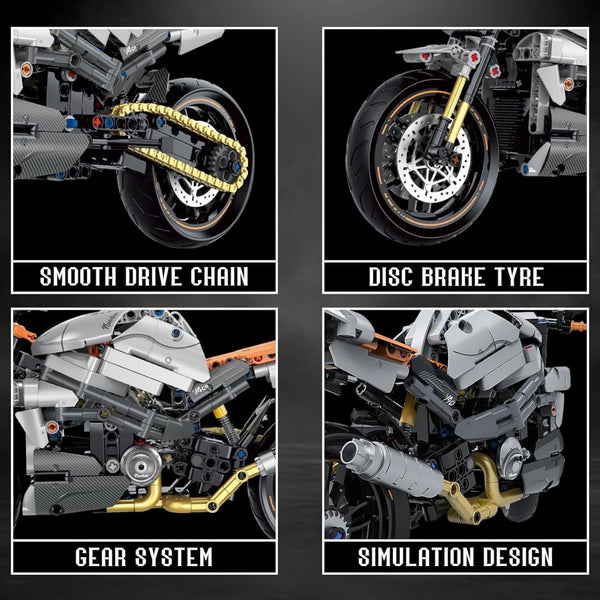 SMOOTH DRIVE CHAIN

DISC BRAKE TYRE

GEAR SYSTEM

SIMULATION DESIGN