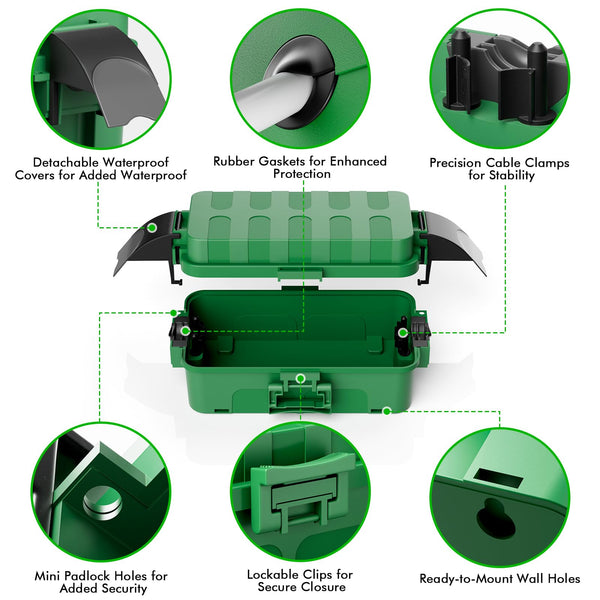 Detachable Waterproof Covers for Added Waterproof

Rubber Gaskets for Enhanced Protection

Precision Cable Clamps for Stability

Mini Padlock Holes for Added Security

Lockable Clips for Secure Closure

Ready-to-Mount Wall Holes