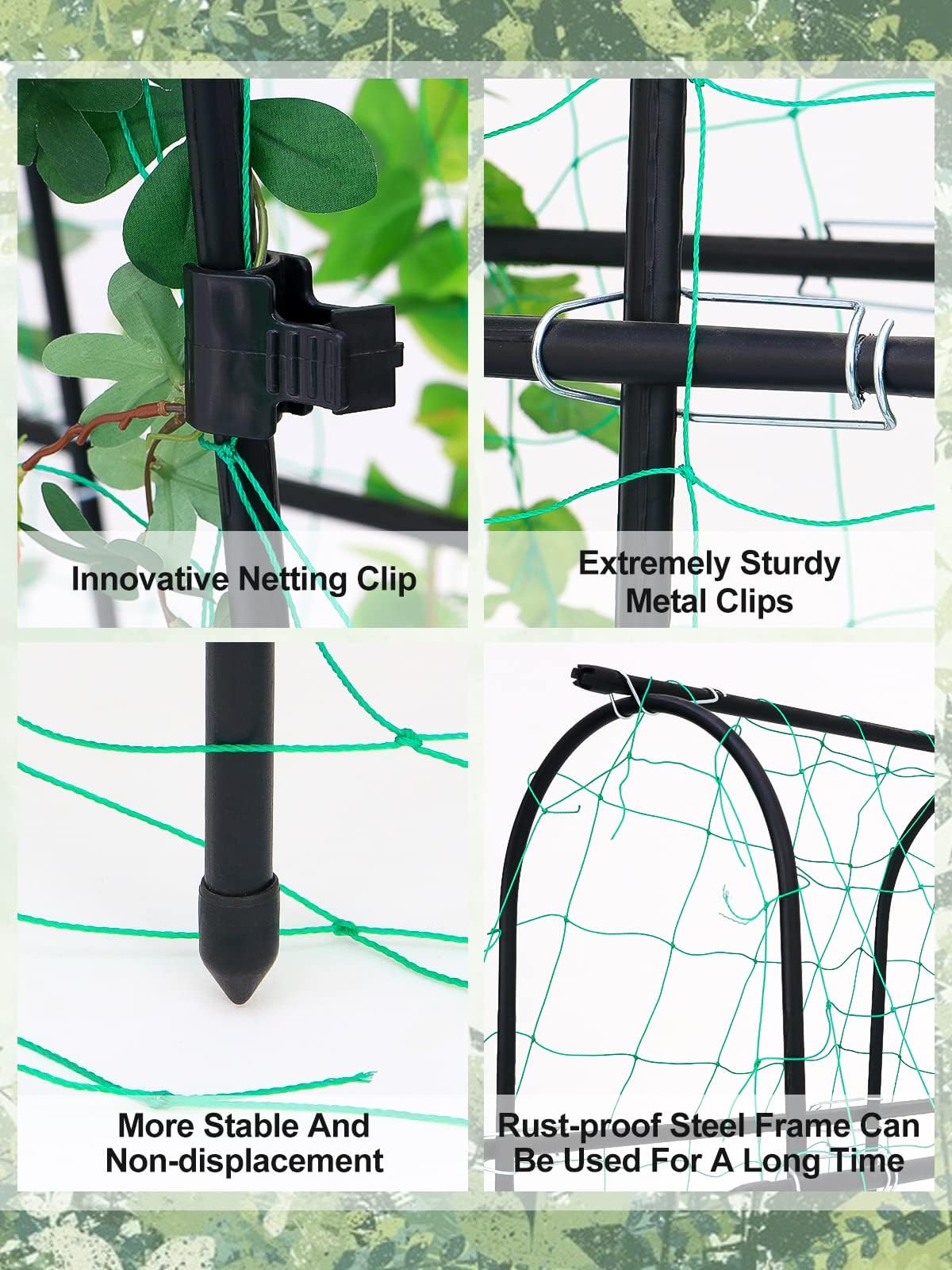 Innovative Netting Clip

Extremely Sturdy Metal Clips

More Stable And Non-displacement

Rust-proof Steel Frame Can Be Used For A Long Time