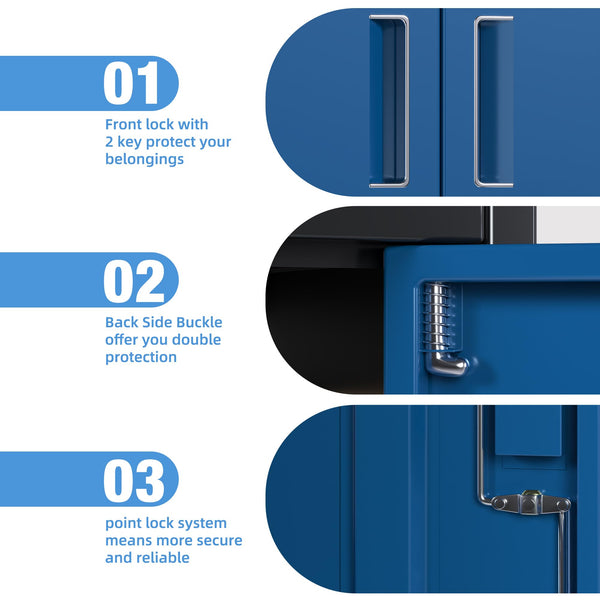 01

Front lock with 2 key protect your belongings

02

Back Side Buckle offer you double protection

03

point lock system means more secure and reliable