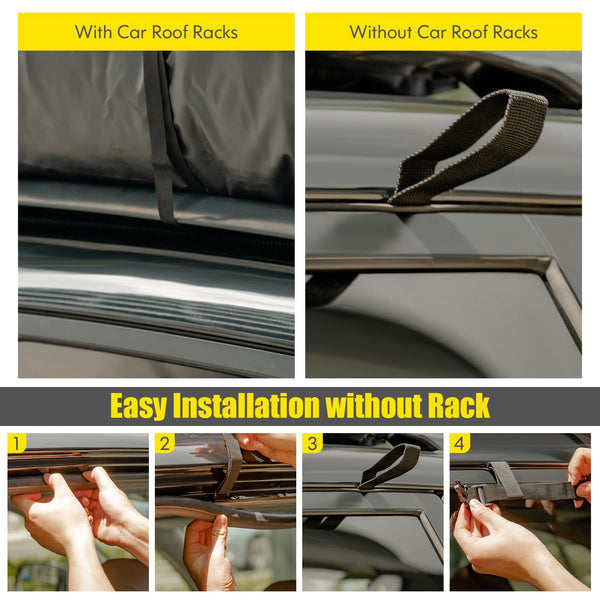 With Car Roof Racks

Without Car Roof Racks

Easy Installation without Rack

1

2

3

4