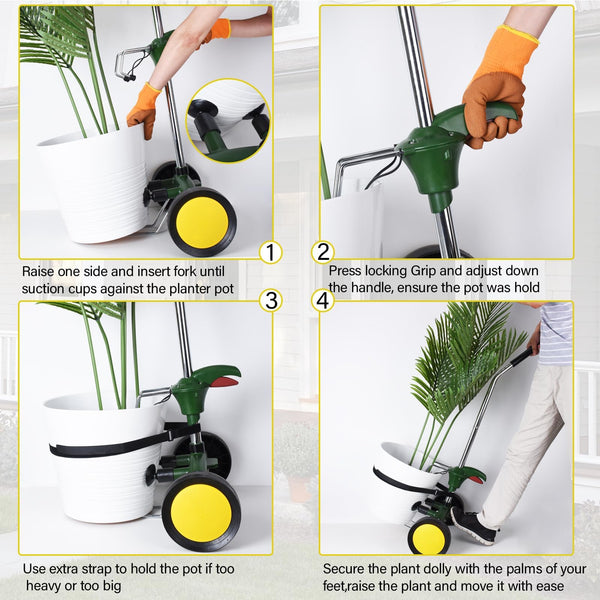 1

Raise one side and insert fork until suction cups against the planter pot

2

Press locking Grip and adjust down the handle, ensure the pot was hold

3

Use extra strap to hold the pot if too heavy or too big

4

Secure the plant dolly with the palms of your feet,raise the plant and move it with ease