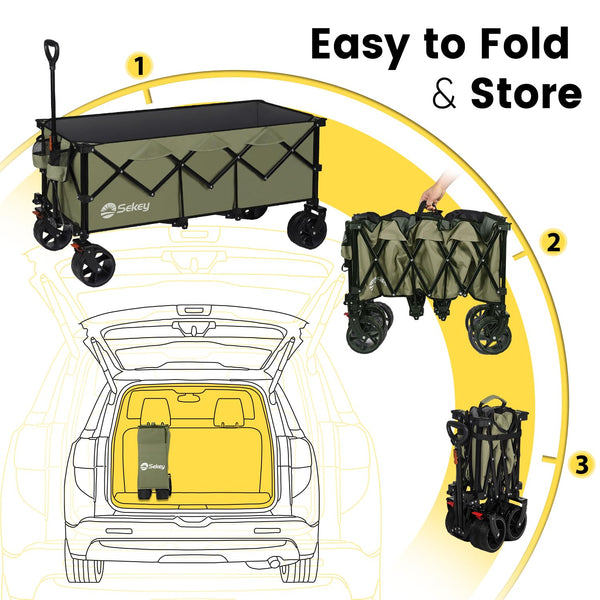 Easy to Fold & Store

1

Sekey

2

3

Sekey