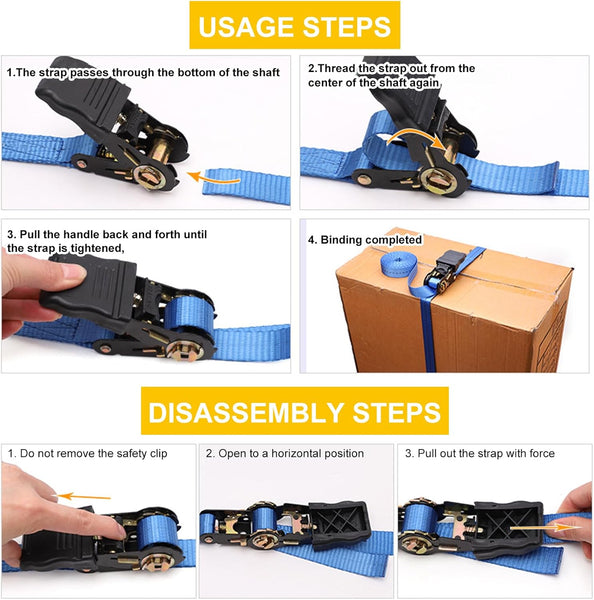 USAGE STEPS

1.The strap passes through the bottom of the shaft

2.Thread the strap out from the center of the shaft again

3. Pull the handle back and forth until the strap is tightened,

4. Binding completed

DISASSEMBLY STEPS

1. Do not remove the safety clip

2. Open to a horizontal position

3. Pull out the strap with force