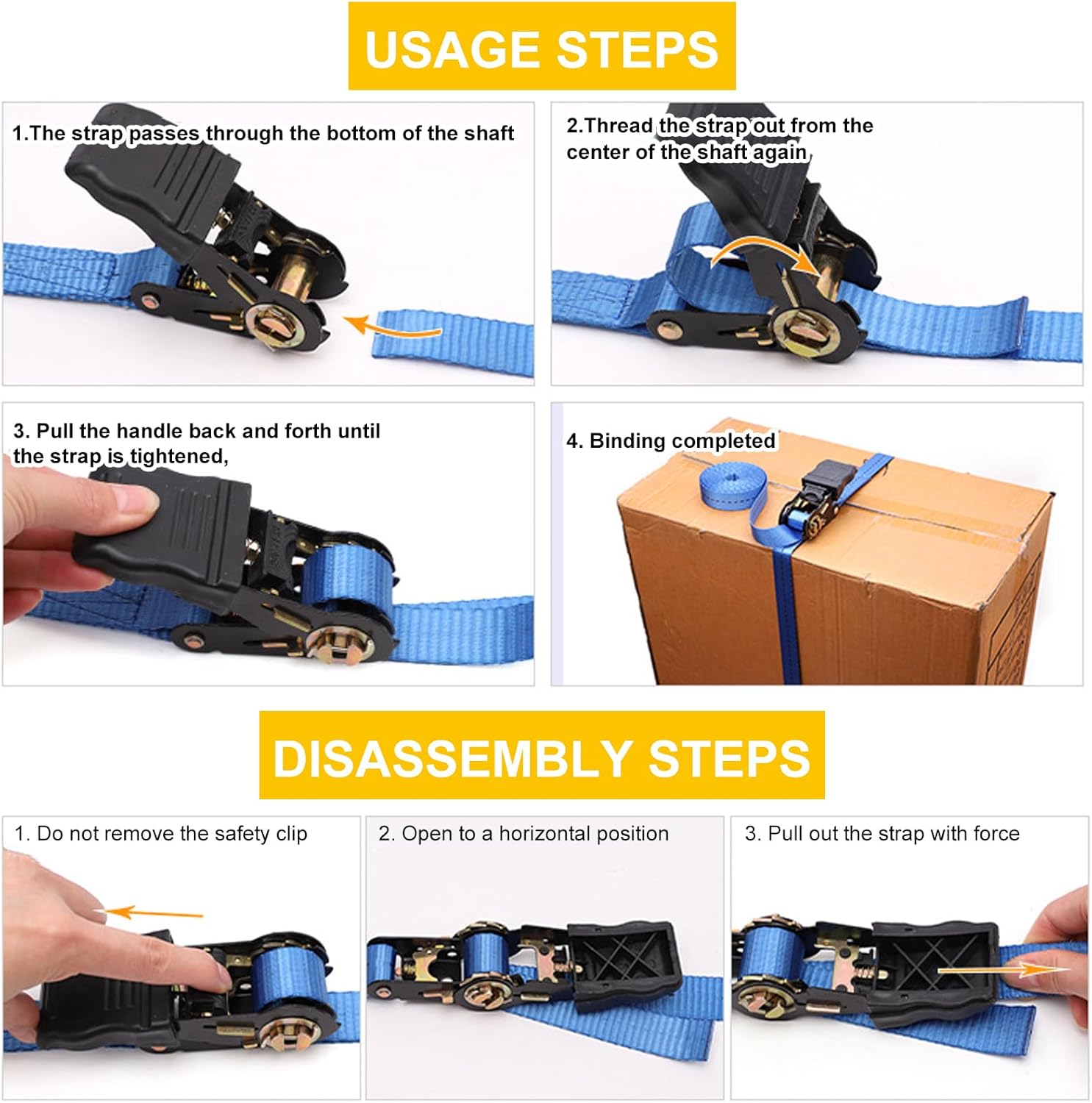 USAGE STEPS

1.The strap passes through the bottom of the shaft

2.Thread the strap out from the center of the shaft again

3. Pull the handle back and forth until the strap is tightened,

4. Binding completed

DISASSEMBLY STEPS

1. Do not remove the safety clip

2. Open to a horizontal position

3. Pull out the strap with force