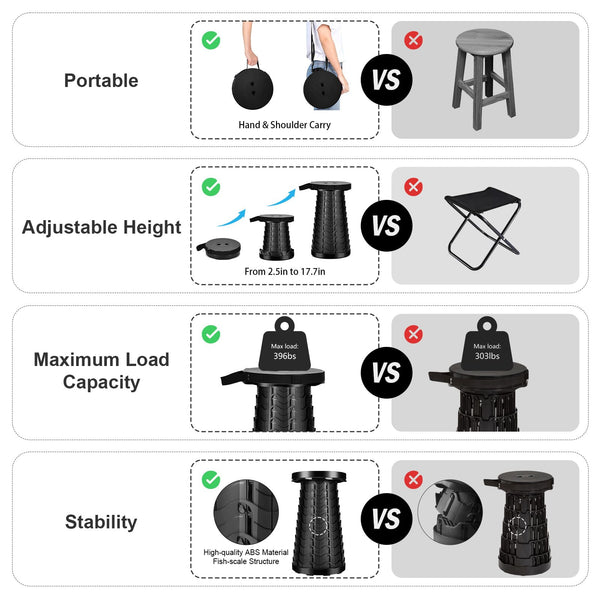 Portable

Hand & Shoulder Carry

VS

Adjustable Height

From 2.5in to 17.7in

VS

Maximum Load Capacity

Max load: 396bs

VS

Max load: 303lbs

Stability

High-quality ABS Material Fish-scale Structure

VS