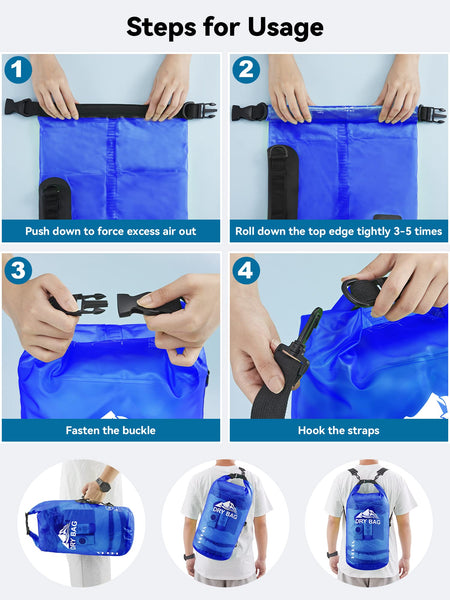 Steps for Usage

1

Push down to force excess air out

2

Roll down the top edge tightly 3-5 times

3

Fasten the buckle

4

Hook the straps

DRY BAG

DRY BAG

DRY BAG