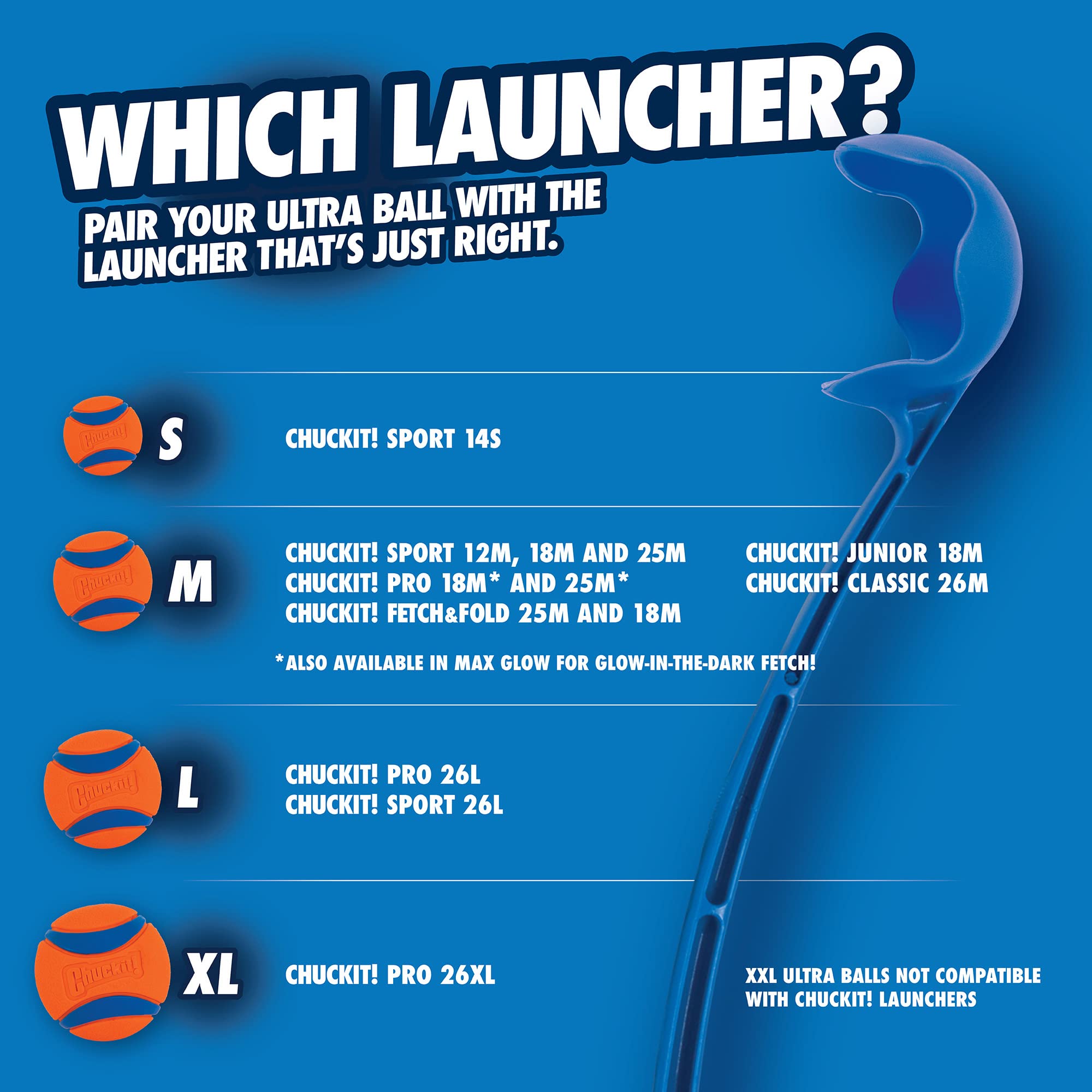 WHICH LAUNCHER?
PAIR YOUR ULTRA BALL WITH THE LAUNCHER THAT'S JUST RIGHT.

Chuckit!
S
CHUCKIT! SPORT 14S

Chuckit!
M
CHUCKIT! SPORT 12M, 18M AND 25M
CHUCKIT! PRO 18M* AND 25M*
CHUCKIT! FETCH&FOLD 25M AND 18M

CHUCKIT! JUNIOR 18M
CHUCKIT! CLASSIC 26M

*ALSO AVAILABLE IN MAX GLOW FOR GLOW-IN-THE-DARK FETCH!

Chuckit!
L
CHUCKIT! PRO 26L
CHUCKIT! SPORT 26L

Chuckit!
XL
CHUCKIT! PRO 26XL

XXL ULTRA BALLS NOT COMPATIBLE WITH CHUCKIT! LAUNCHERS