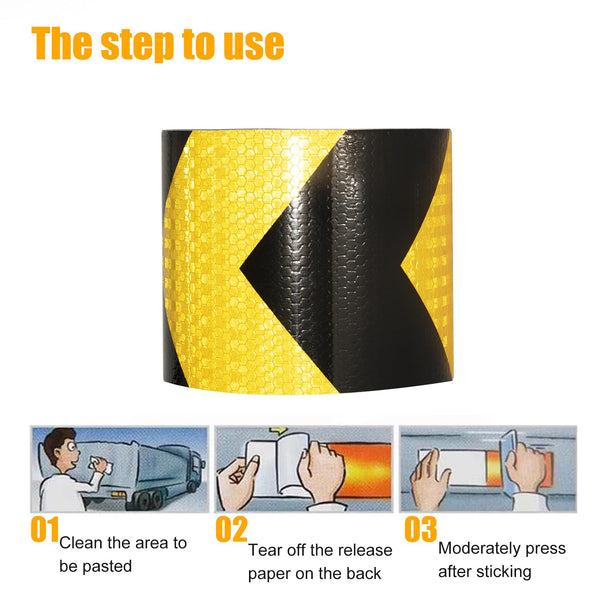 The step to use

01 Clean the area to be pasted

02 Tear off the release paper on the back

03 Moderately press after sticking