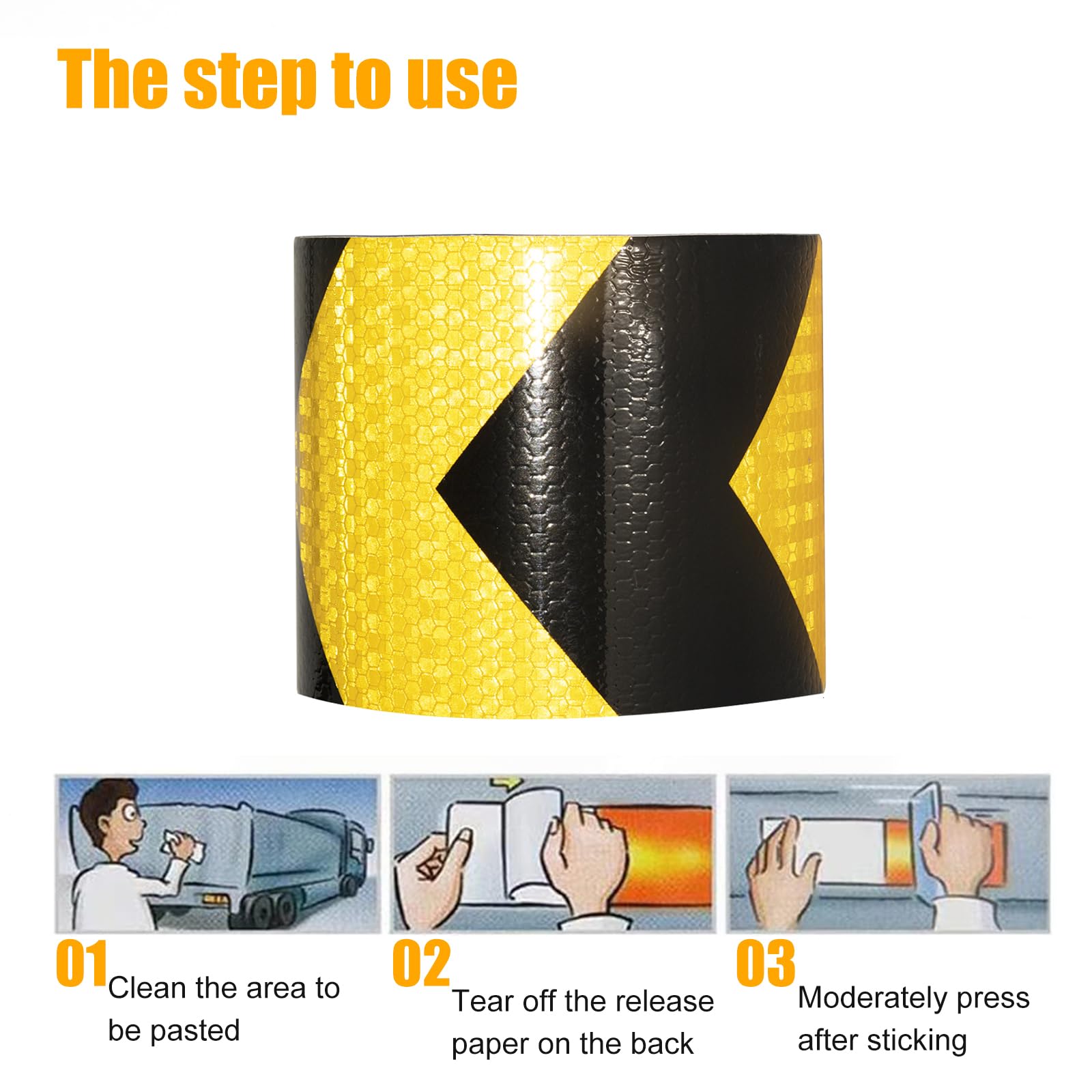 The step to use

01 Clean the area to be pasted

02 Tear off the release paper on the back

03 Moderately press after sticking