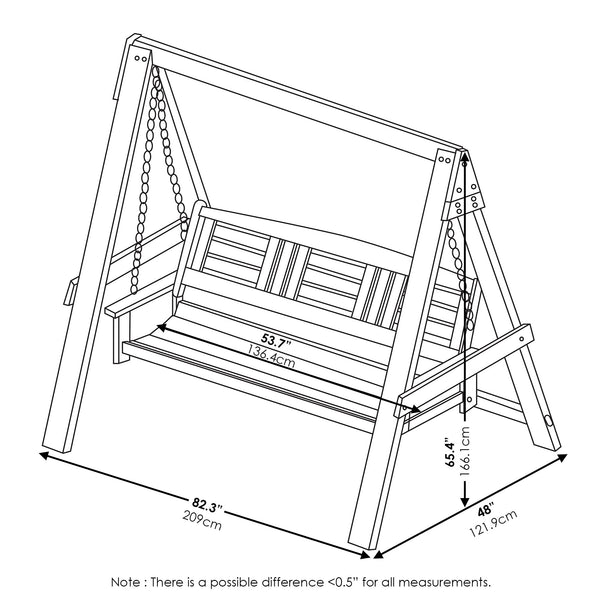 53.7"
136.4cm

65.4"
166.1cm

82.3"
209cm

48"
121.9cm

Note : There is a possible difference <0.5" for all measurements.