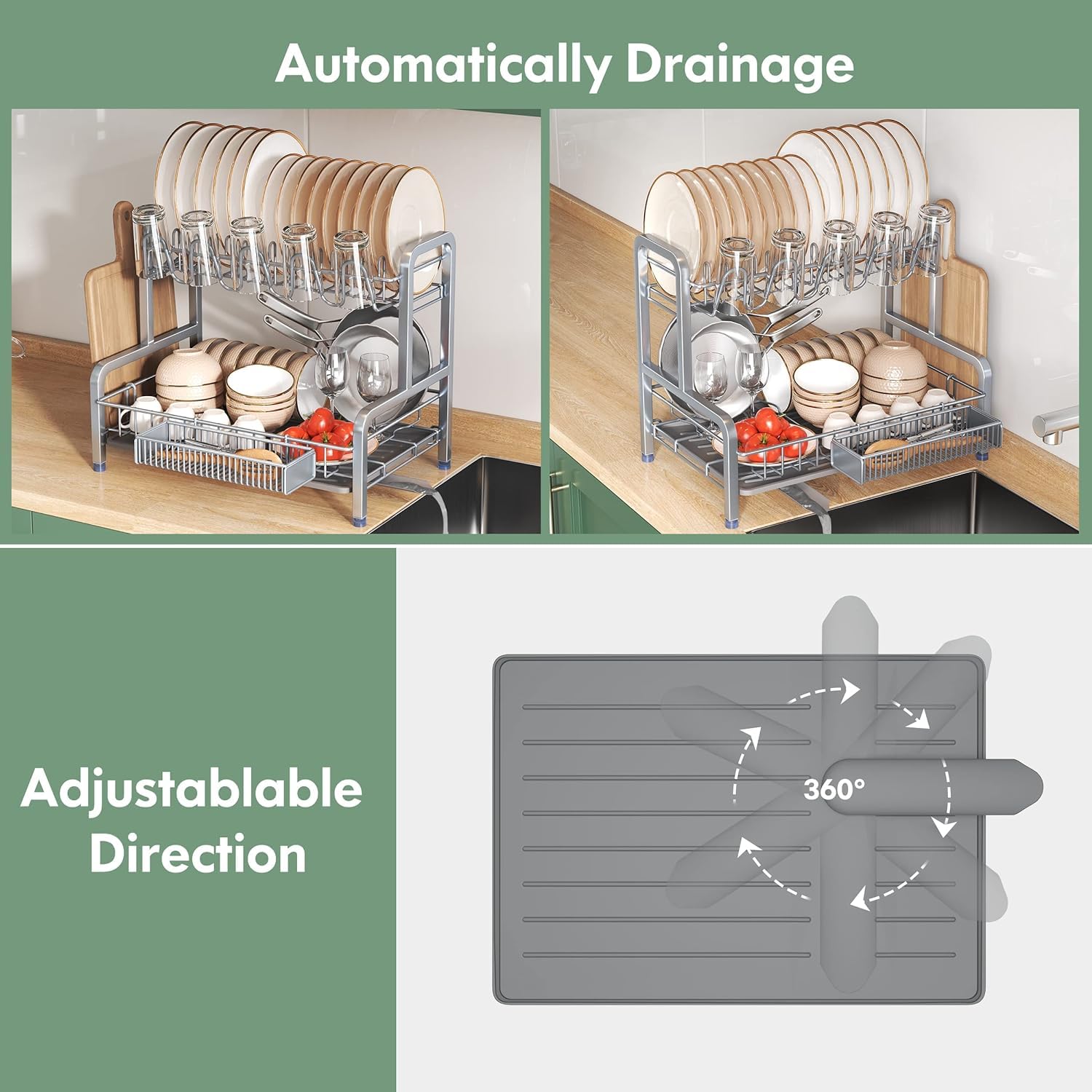 Automatically Drainage

Adjustablable Direction

360°