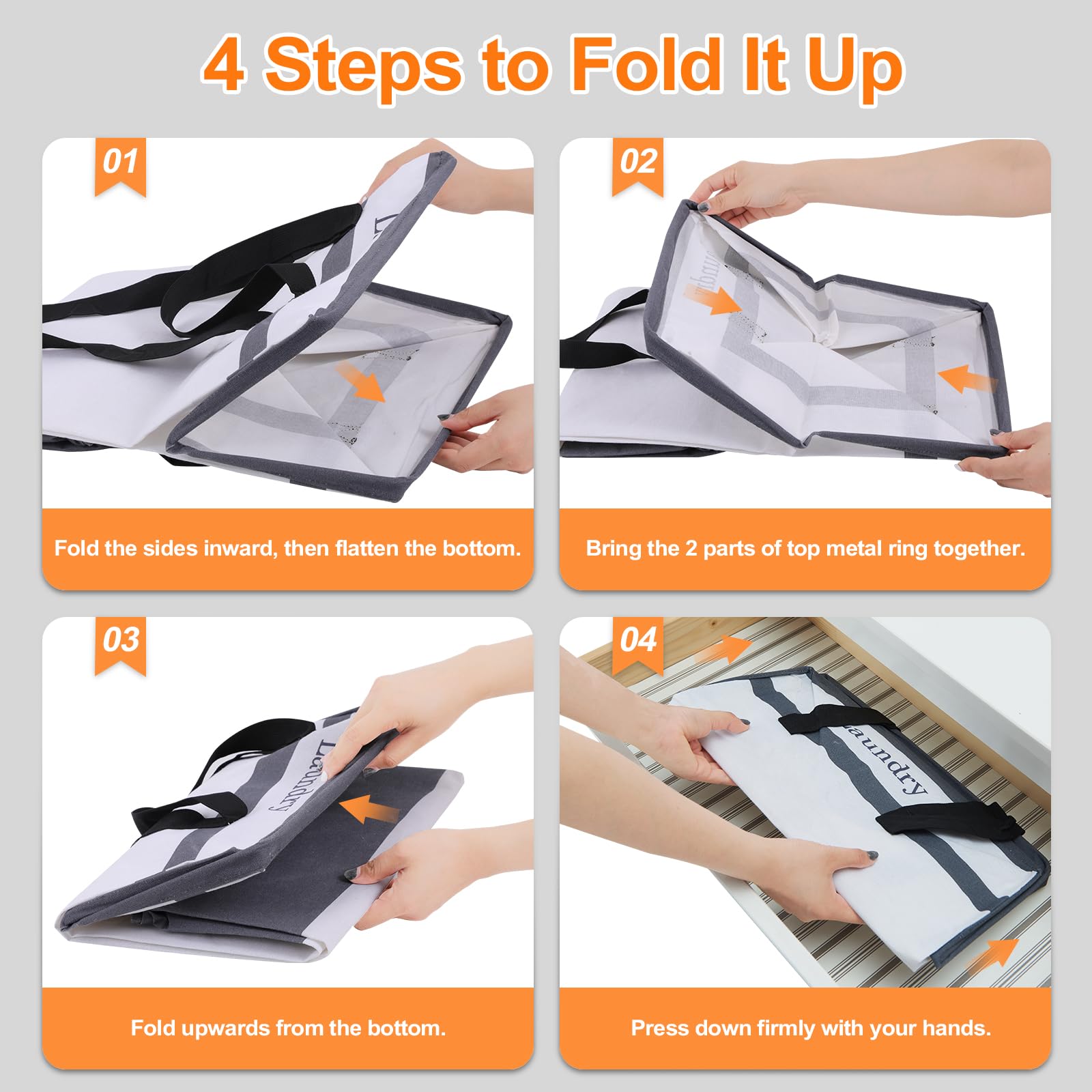 4 Steps to Fold It Up

01

Fold the sides inward, then flatten the bottom.

02

Bring the 2 parts of top metal ring together.

03

Laundry

Fold upwards from the bottom.

04

Laundry

Press down firmly with your hands.