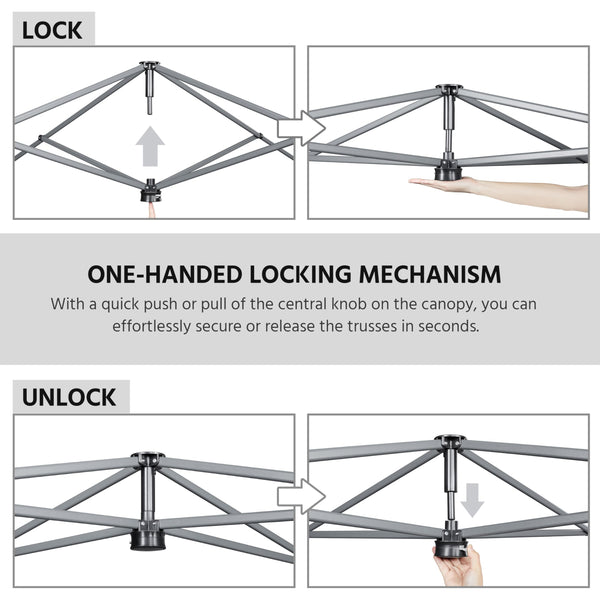 LOCK

ONE-HANDED LOCKING MECHANISM

With a quick push or pull of the central knob on the canopy, you can effortlessly secure or release the trusses in seconds.

UNLOCK