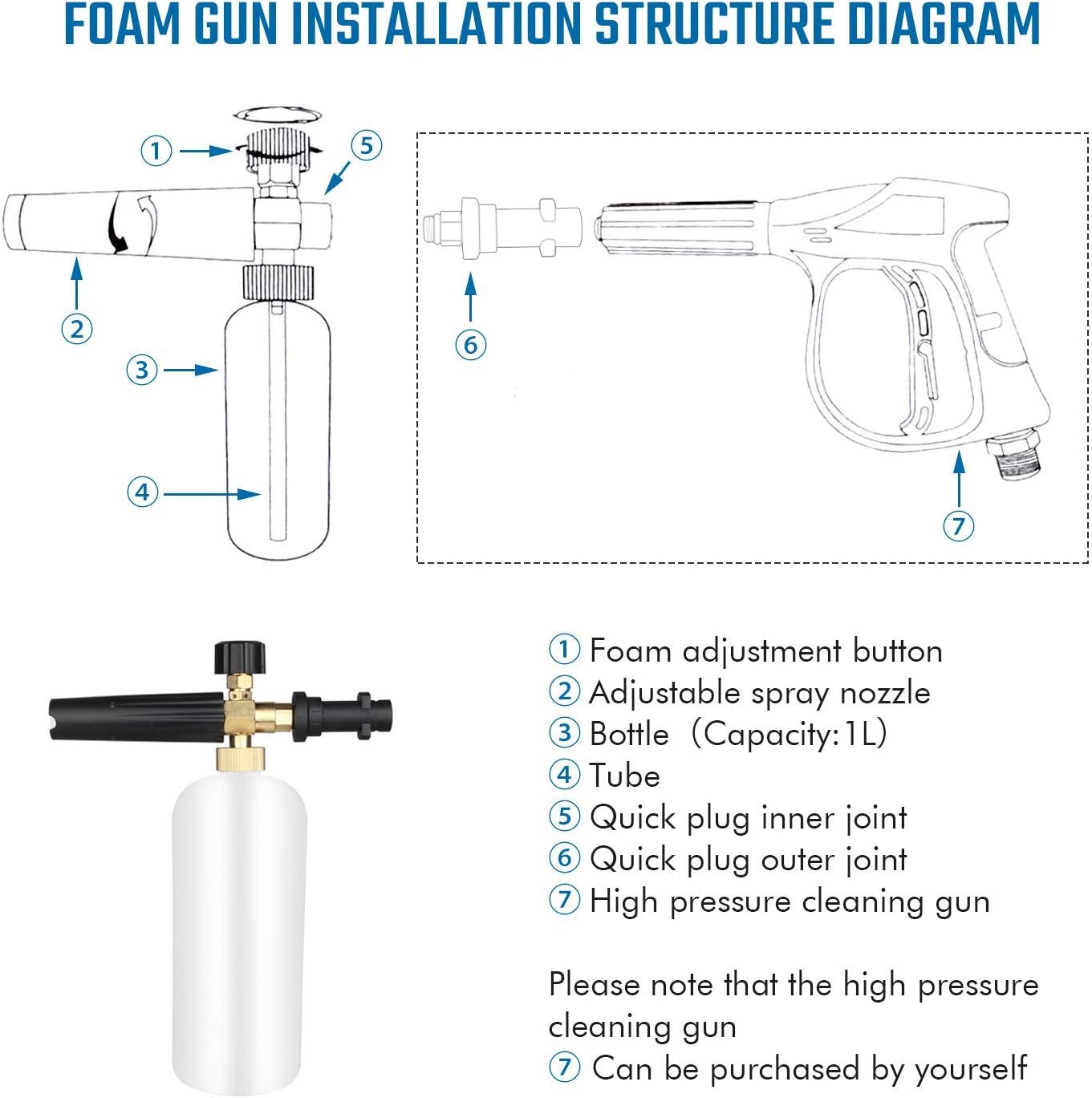 FOAM GUN INSTALLATION STRUCTURE DIAGRAM

①

⑤

②

③

④

⑥

⑦

① Foam adjustment button
② Adjustable spray nozzle
③ Bottle （Capacity:1L)
④ Tube
⑤ Quick plug inner joint
⑥ Quick plug outer joint
⑦ High pressure cleaning gun

Please note that the high pressure cleaning gun
⑦ Can be purchased by yourself